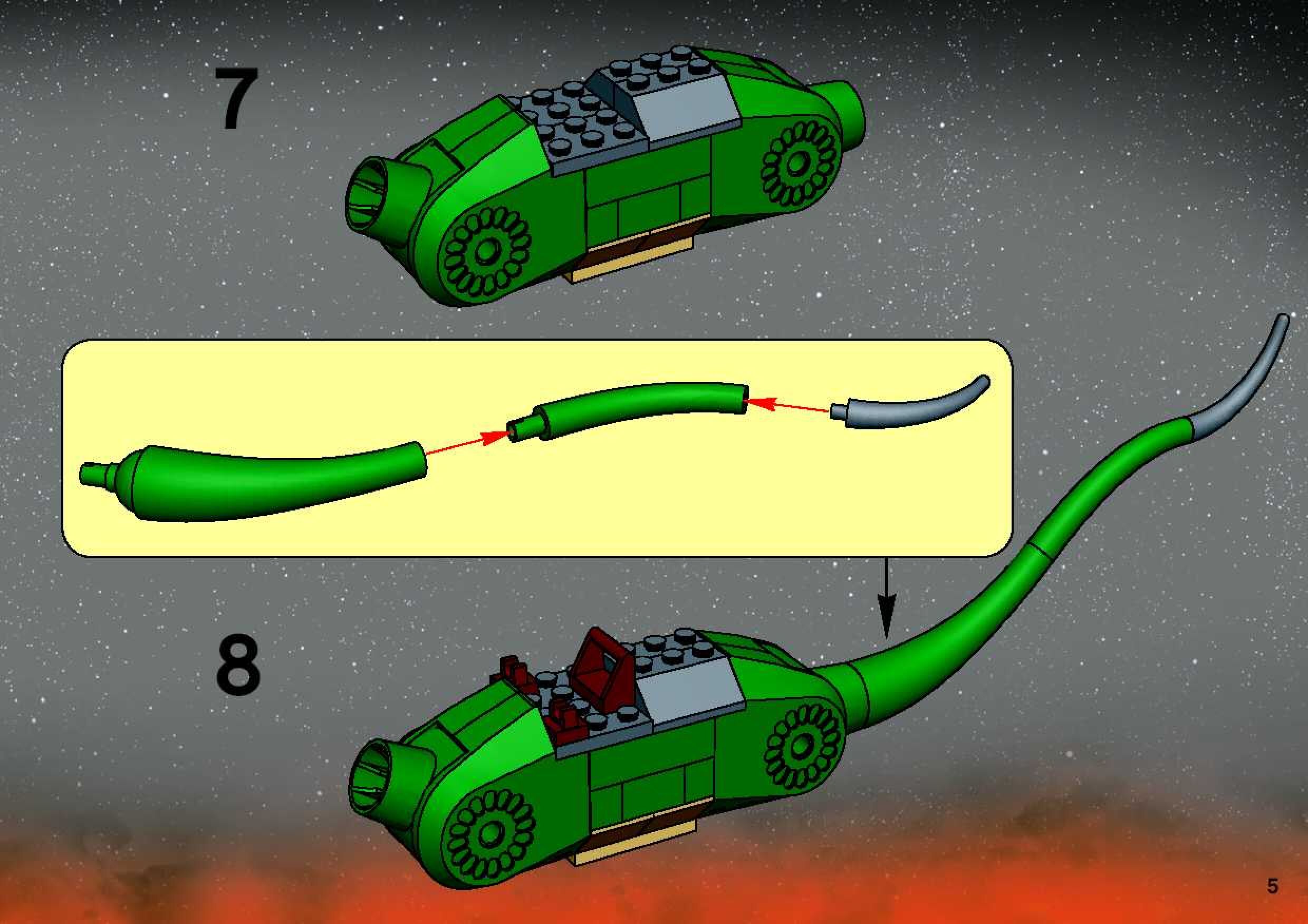 7

8

5