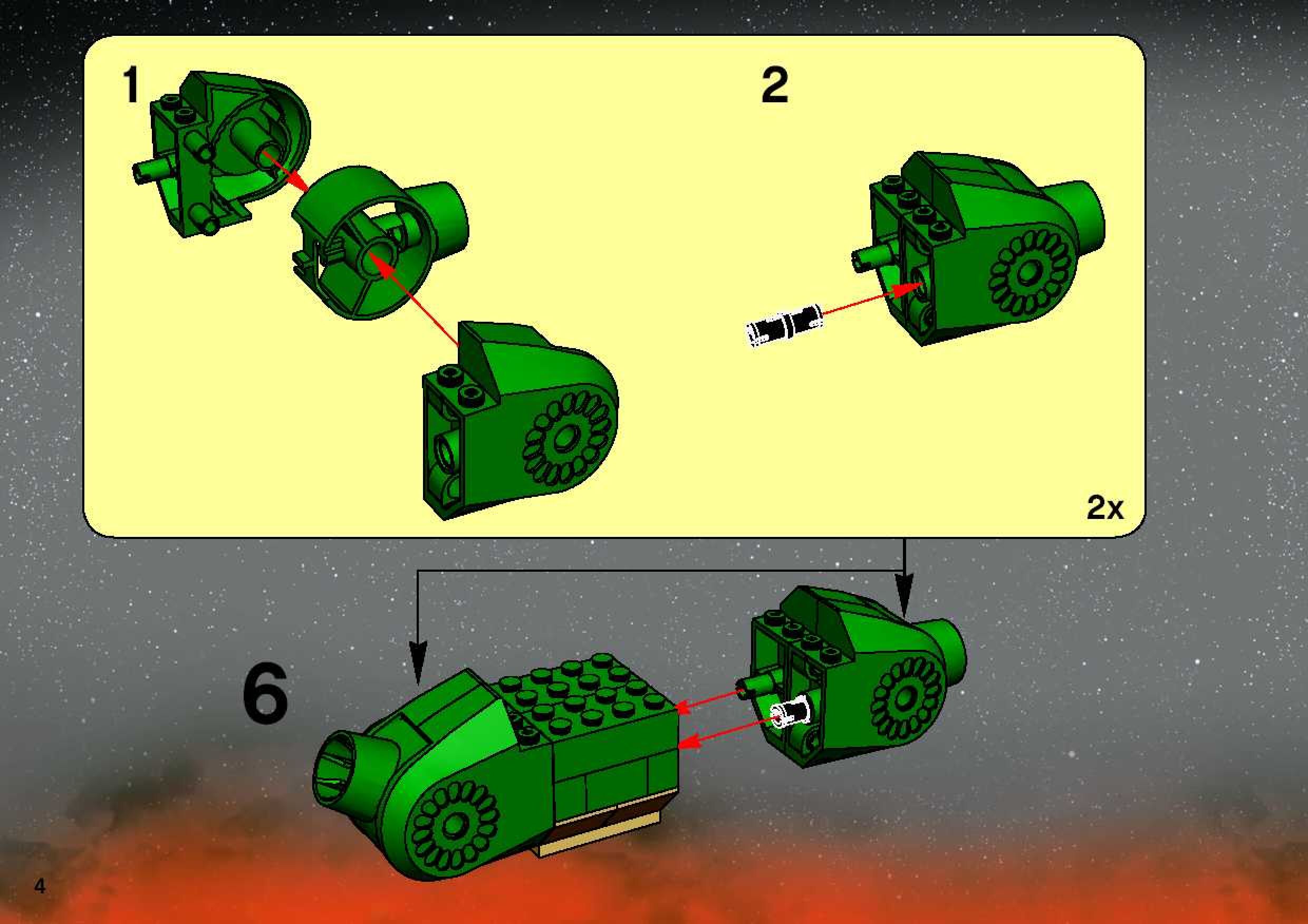 1

2

2x

6

4