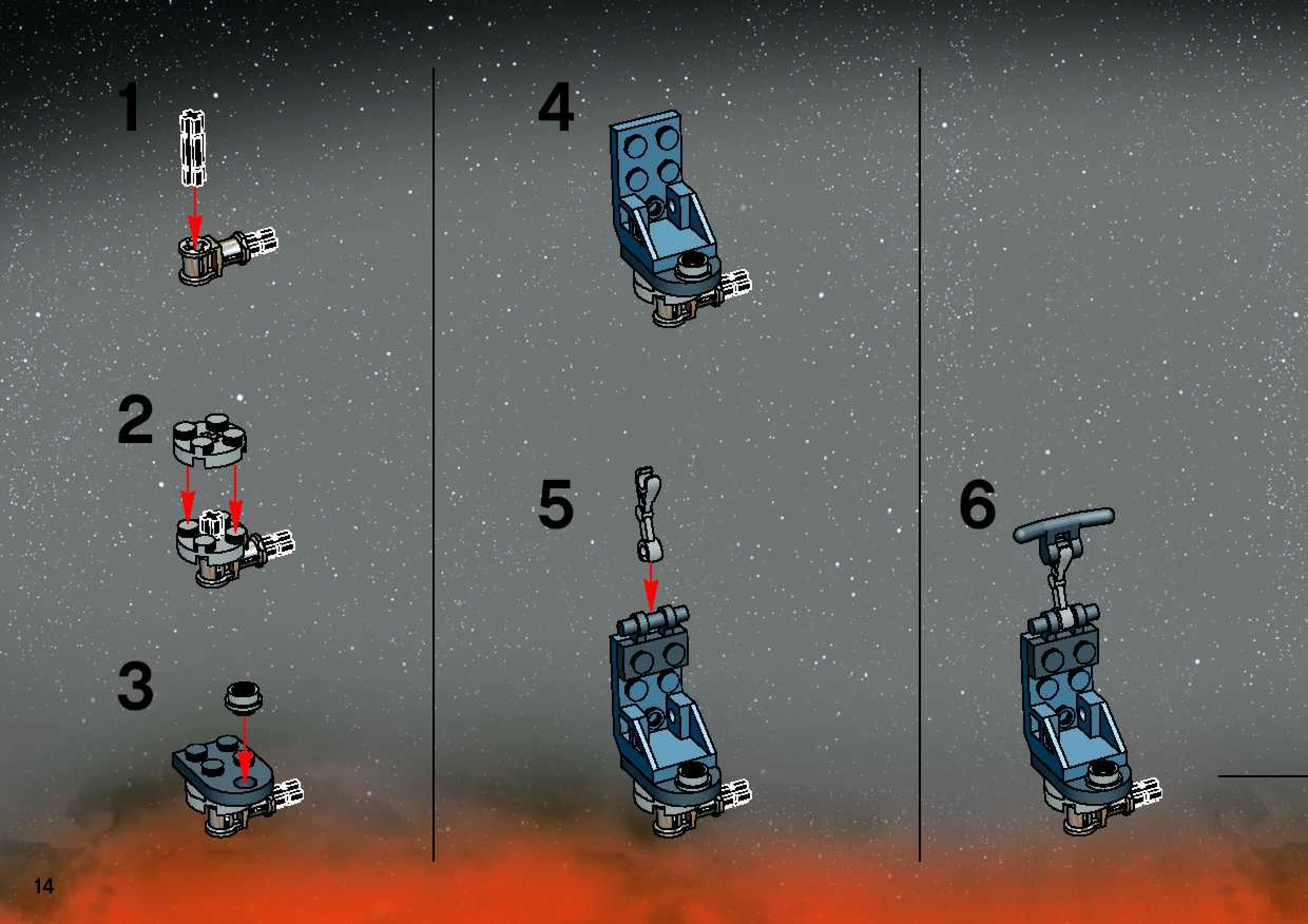 1

2

3

4

5

6

14