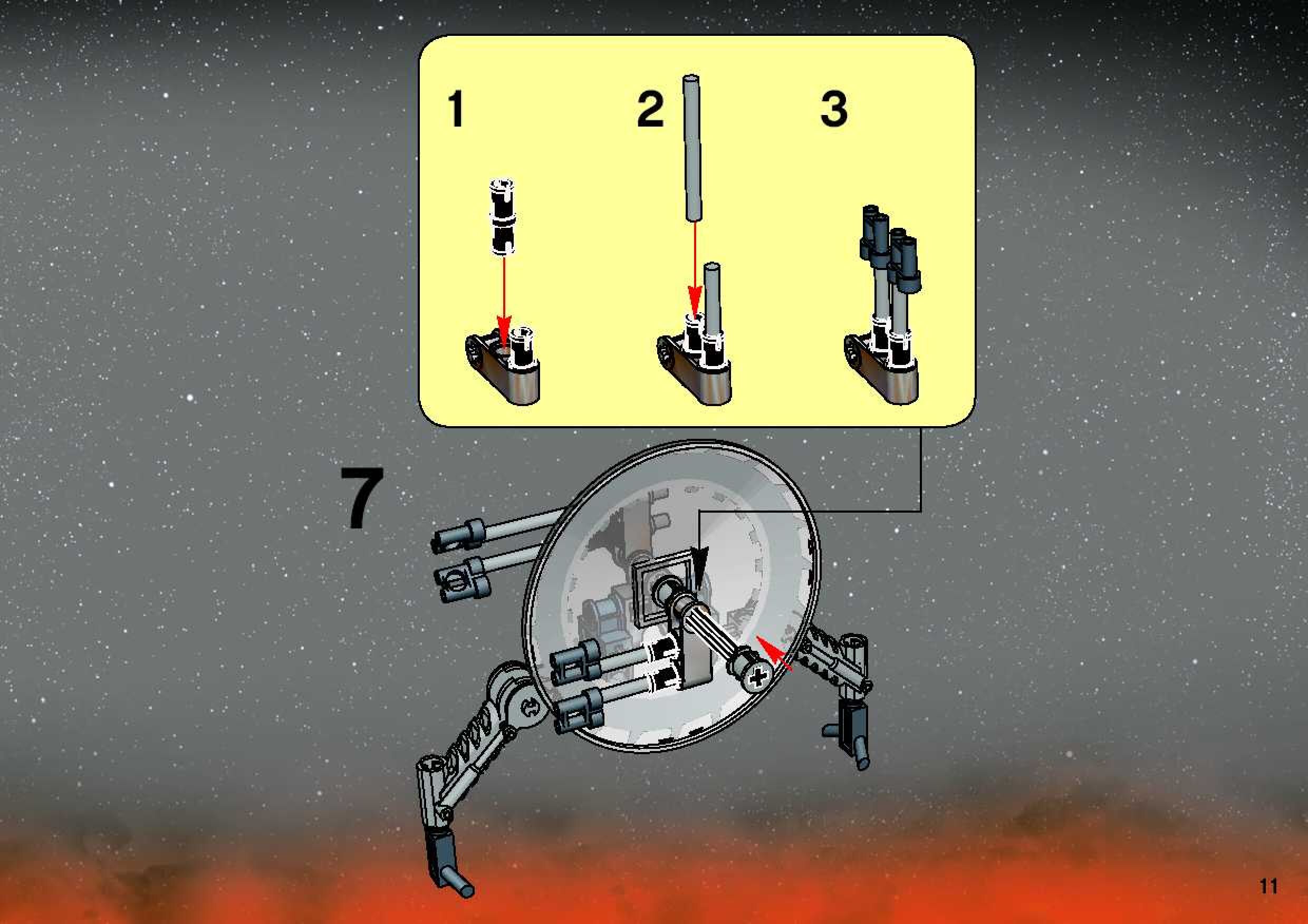 1

2

3

7

11