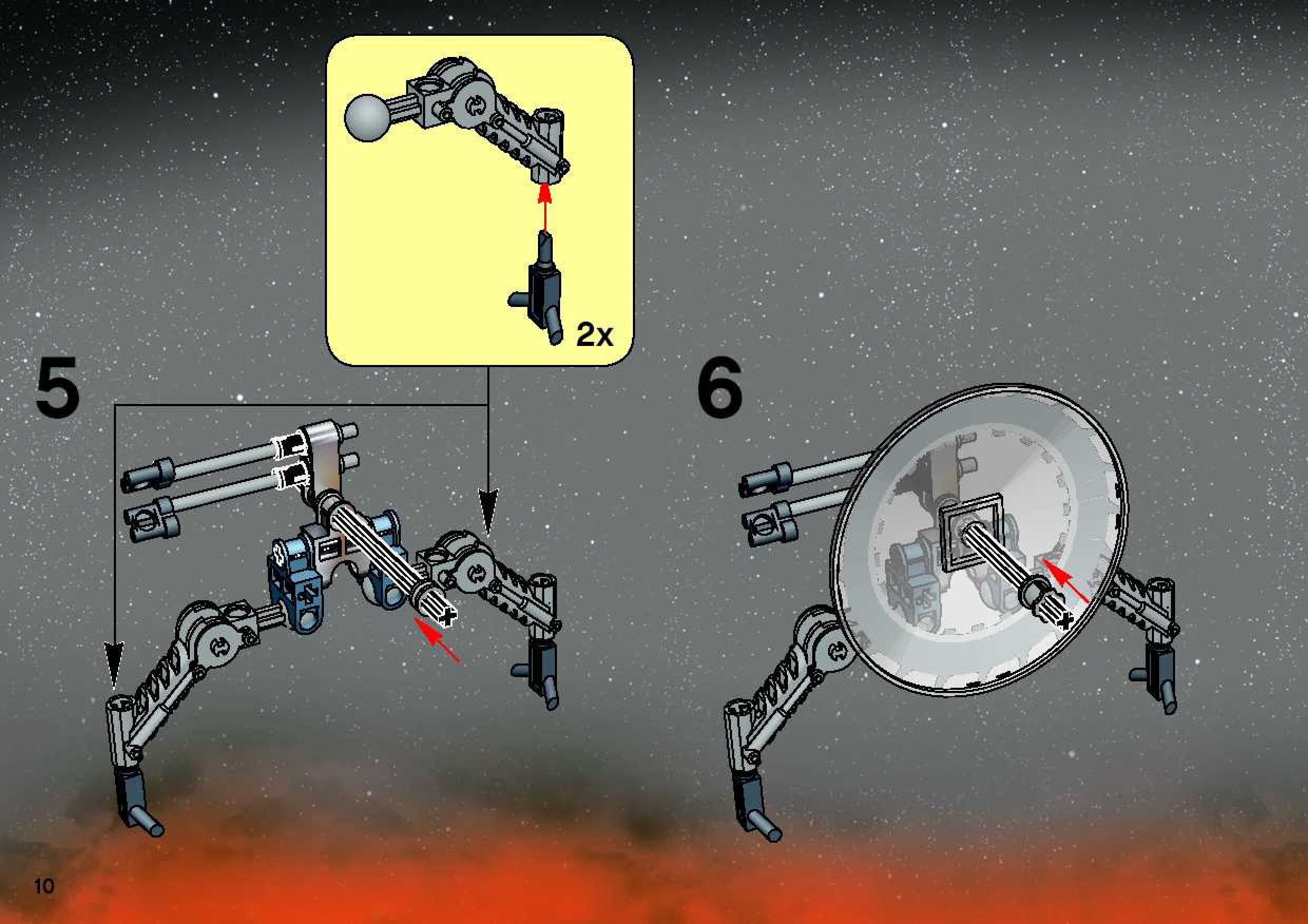 2x

5

6

10