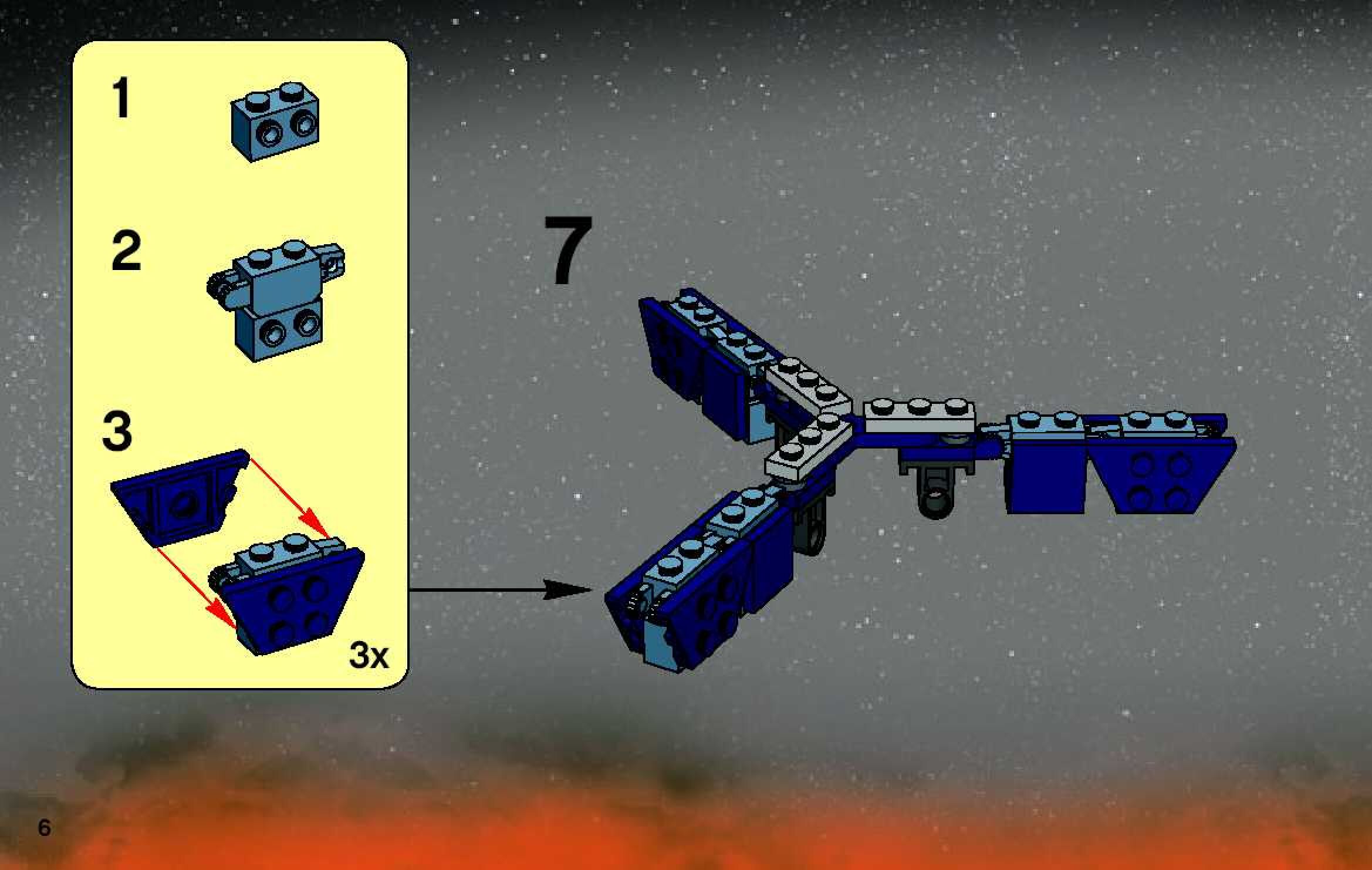 1

2

3

3x

7

6