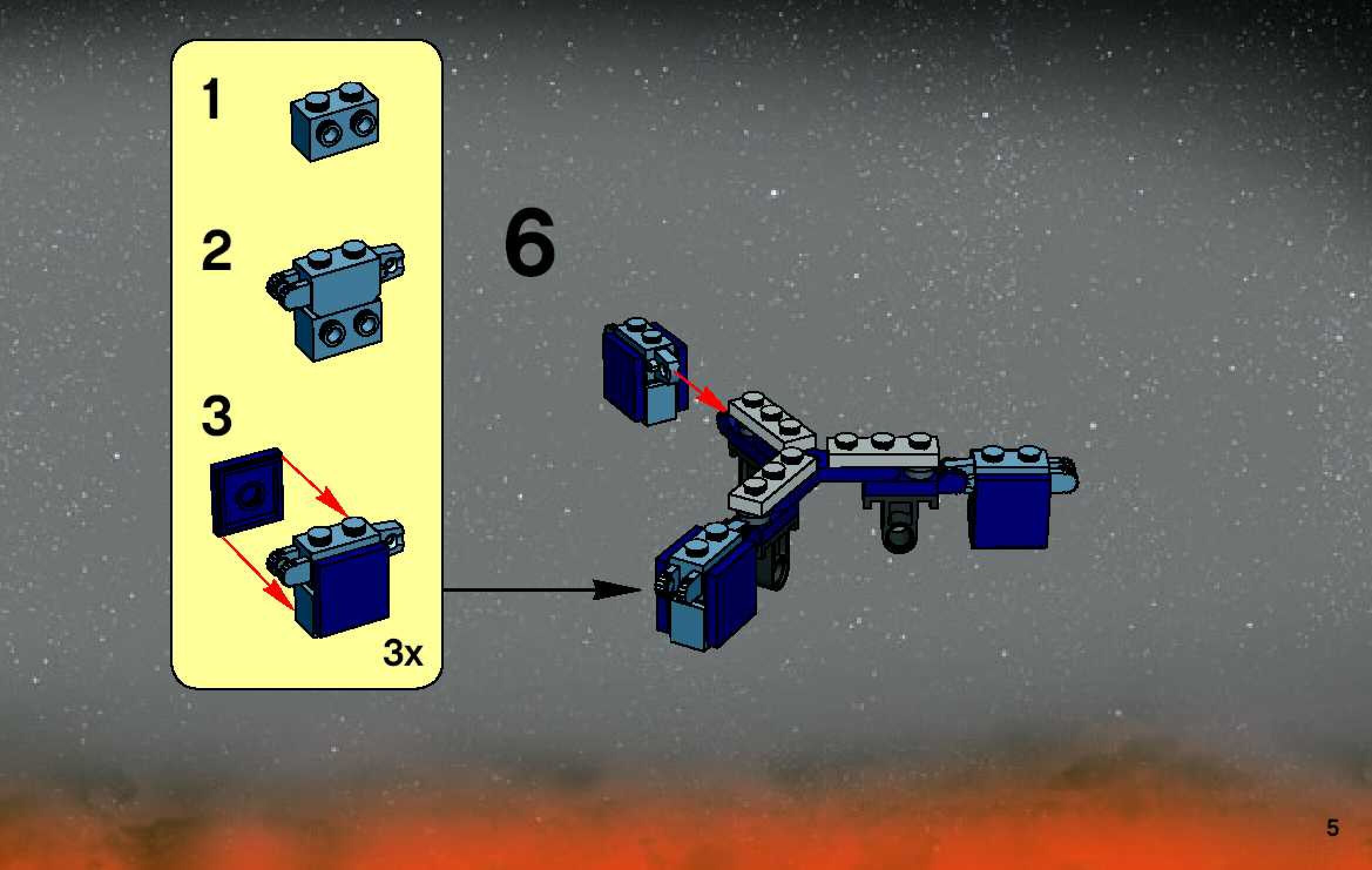 1

2

3

3x

6

5