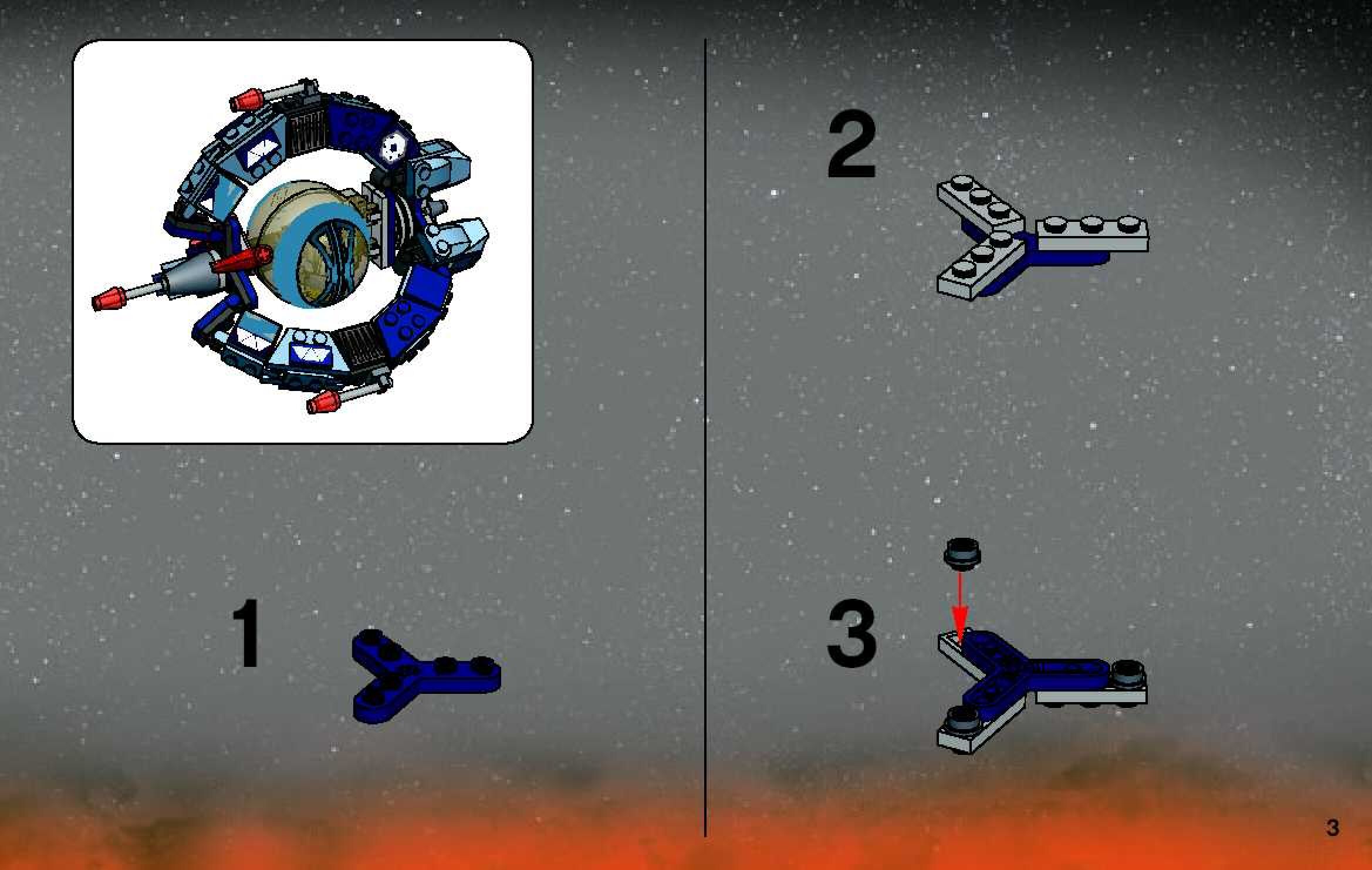 1

2

3

3