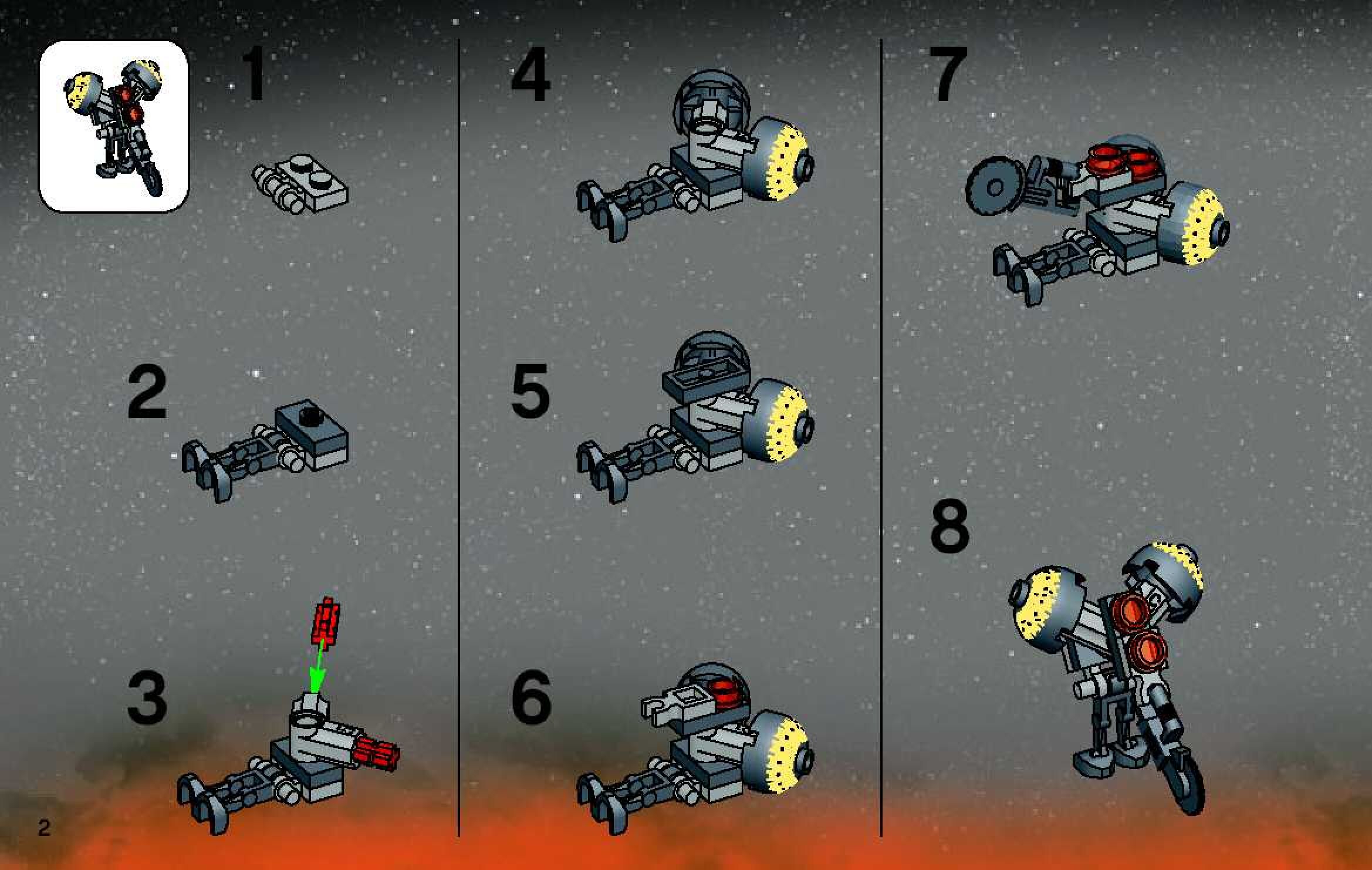 1

2

3

4

5

6

7

8

2