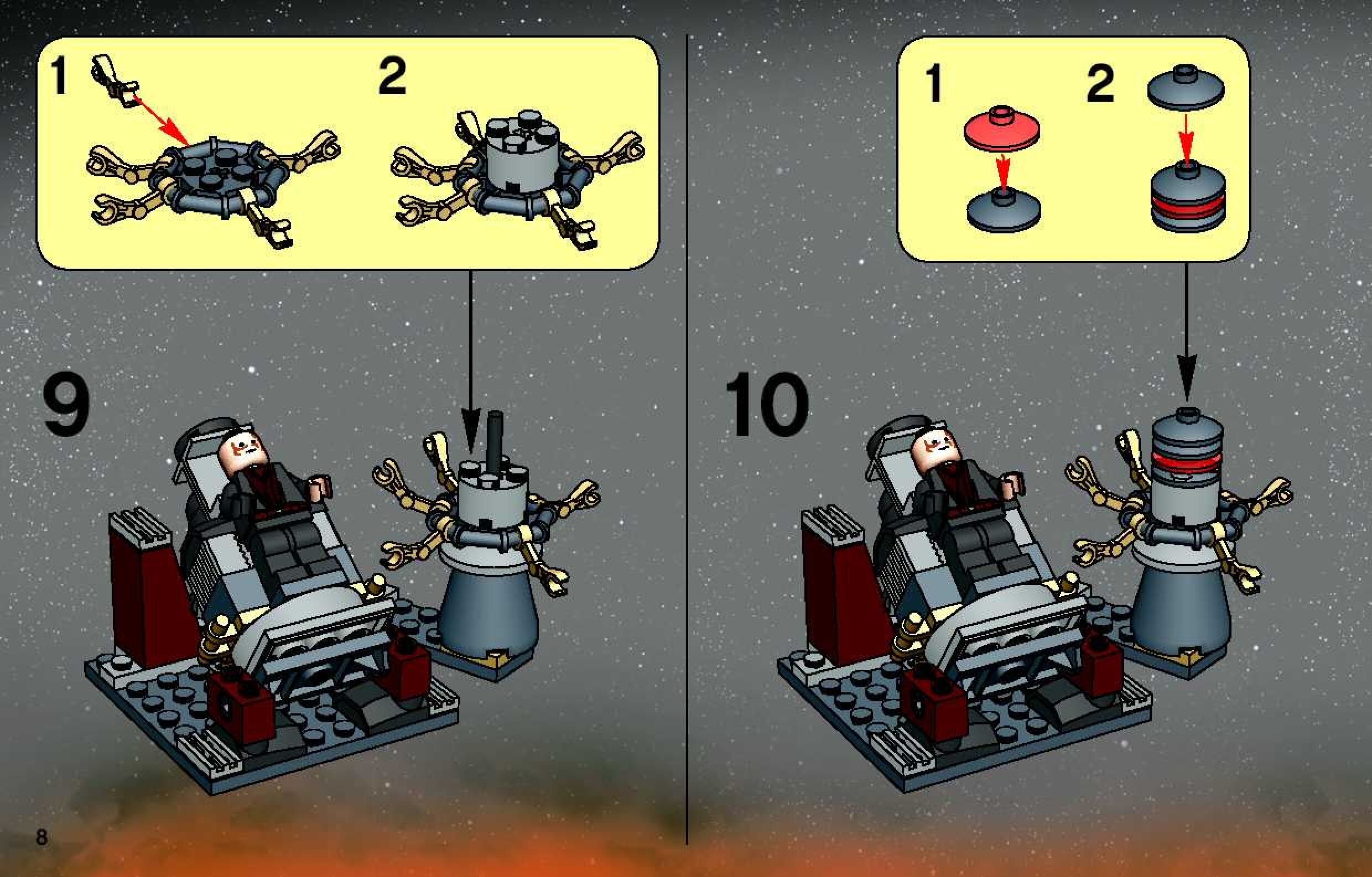 1

2

9

1

2

10

8