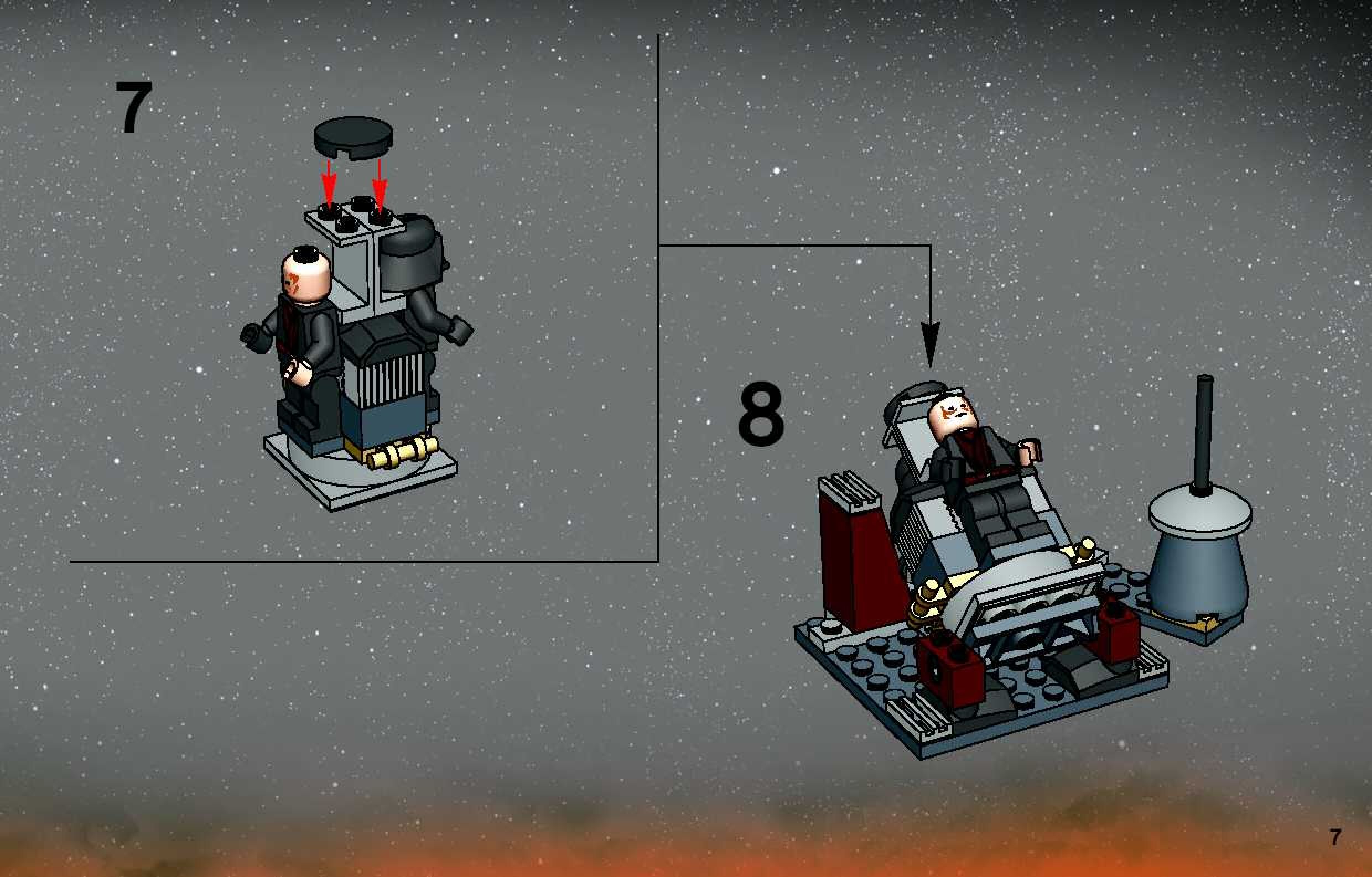 7

8

7