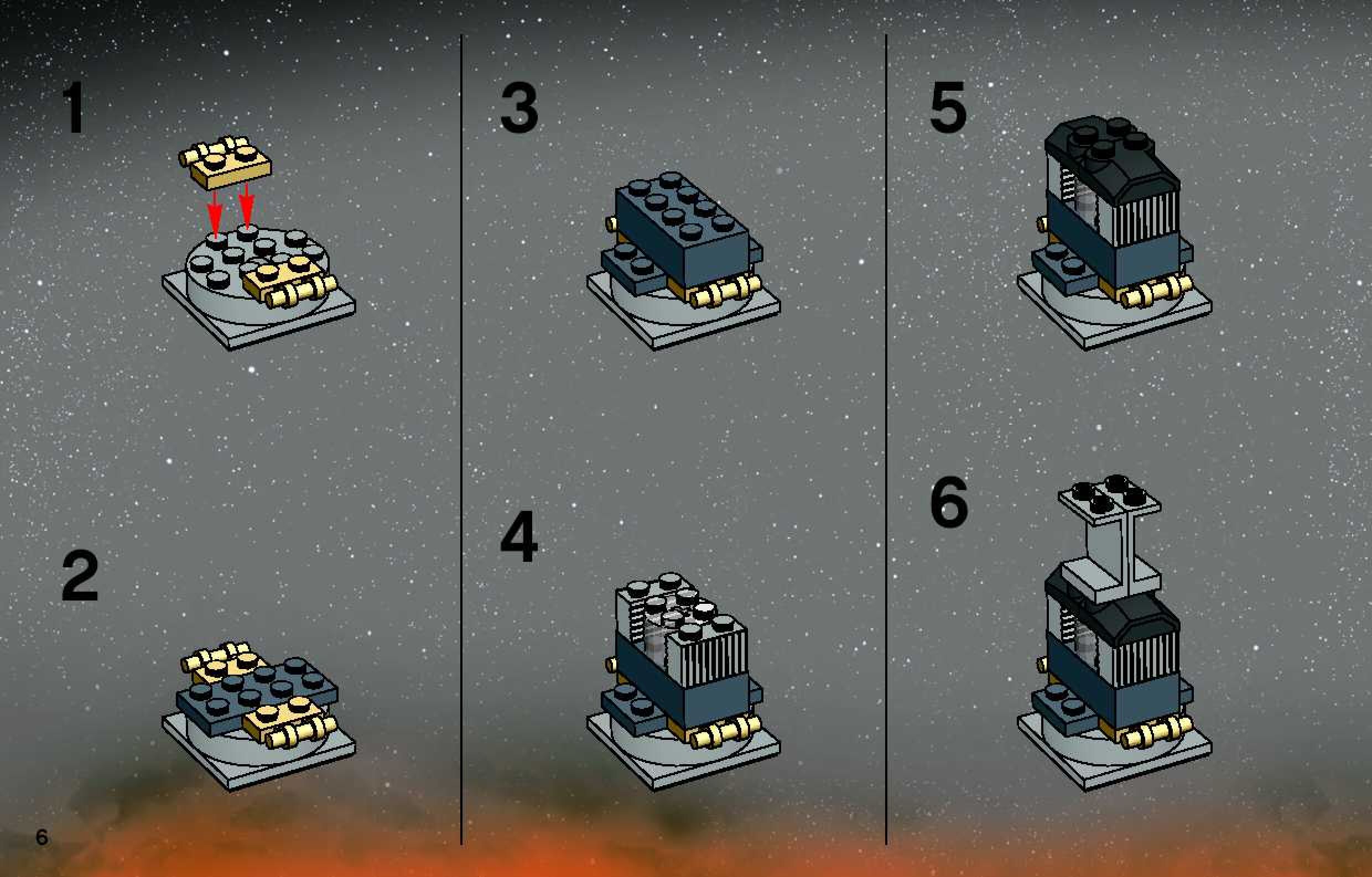 1

2

3

4

5

6

6