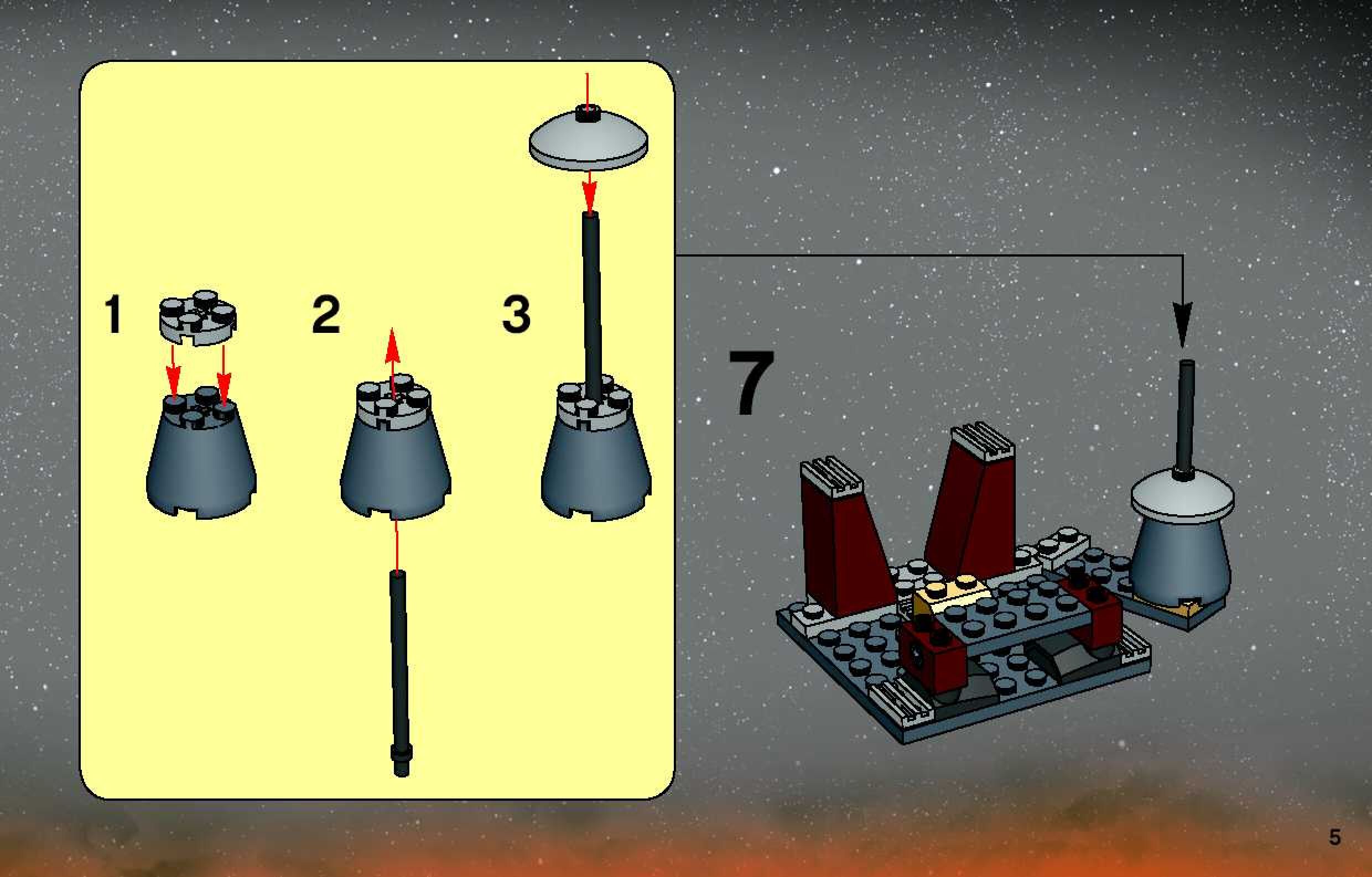 1

2

3

7

5