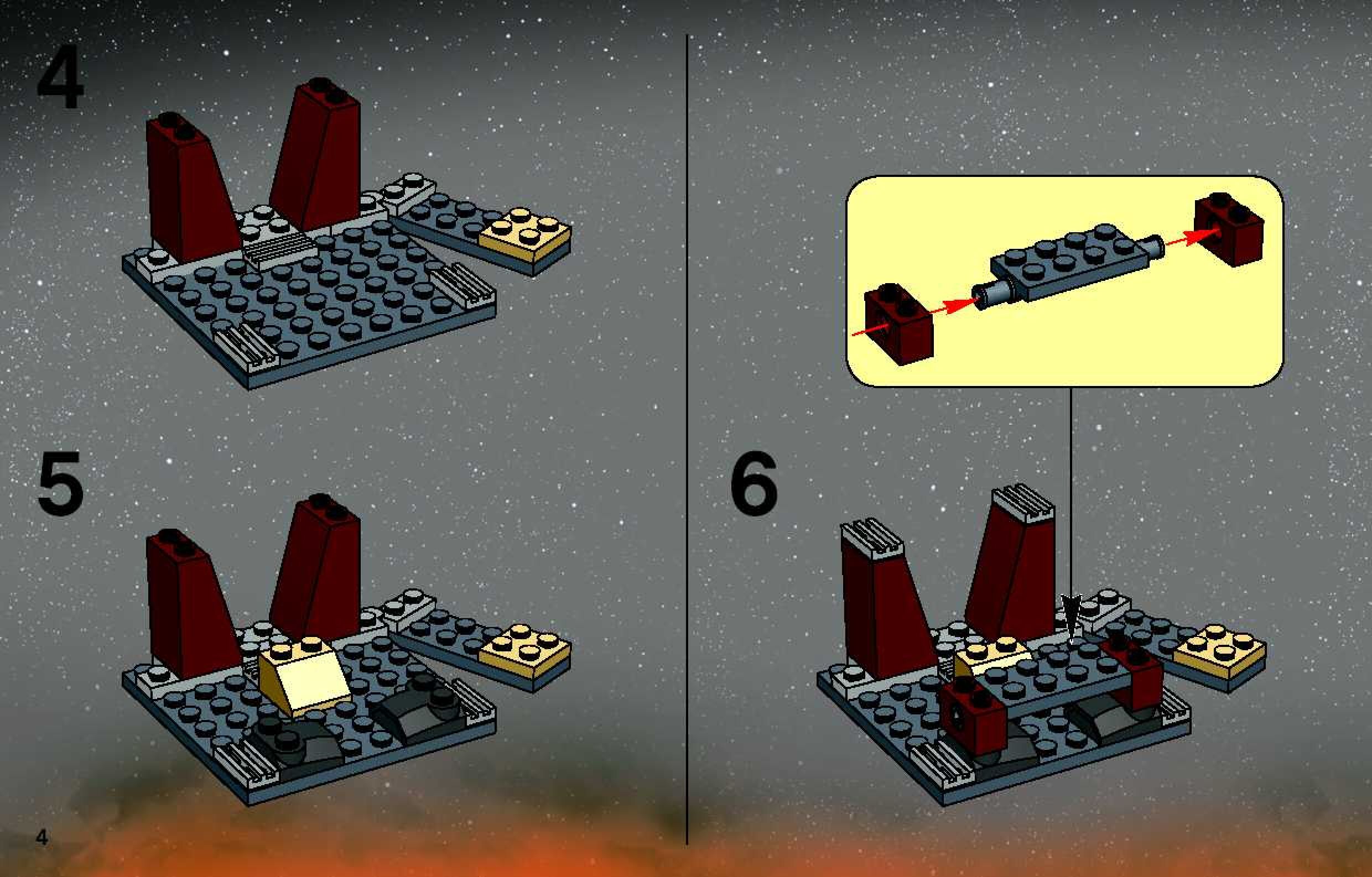 4

5

6

4