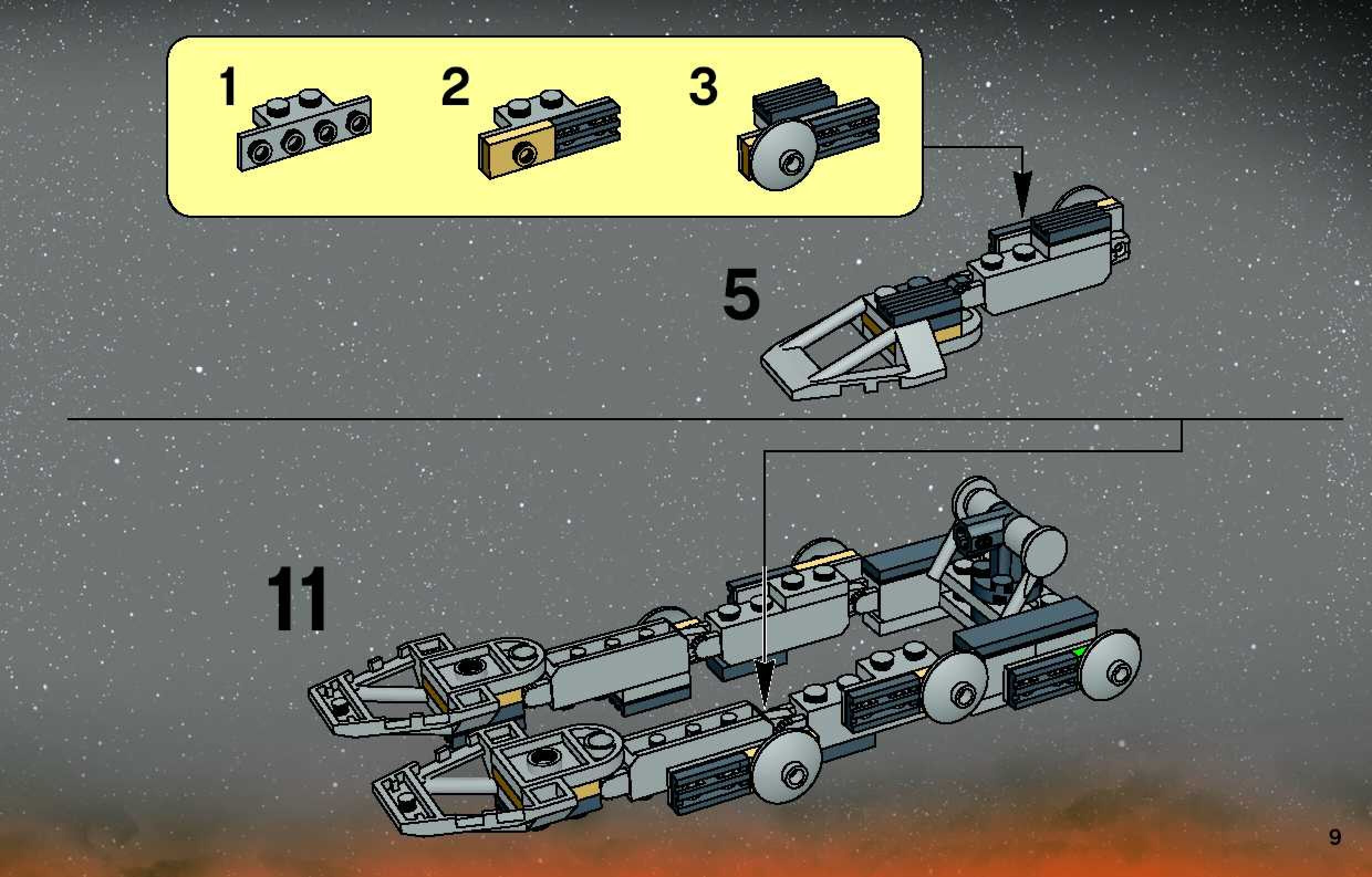 1

2

3

5

11

9