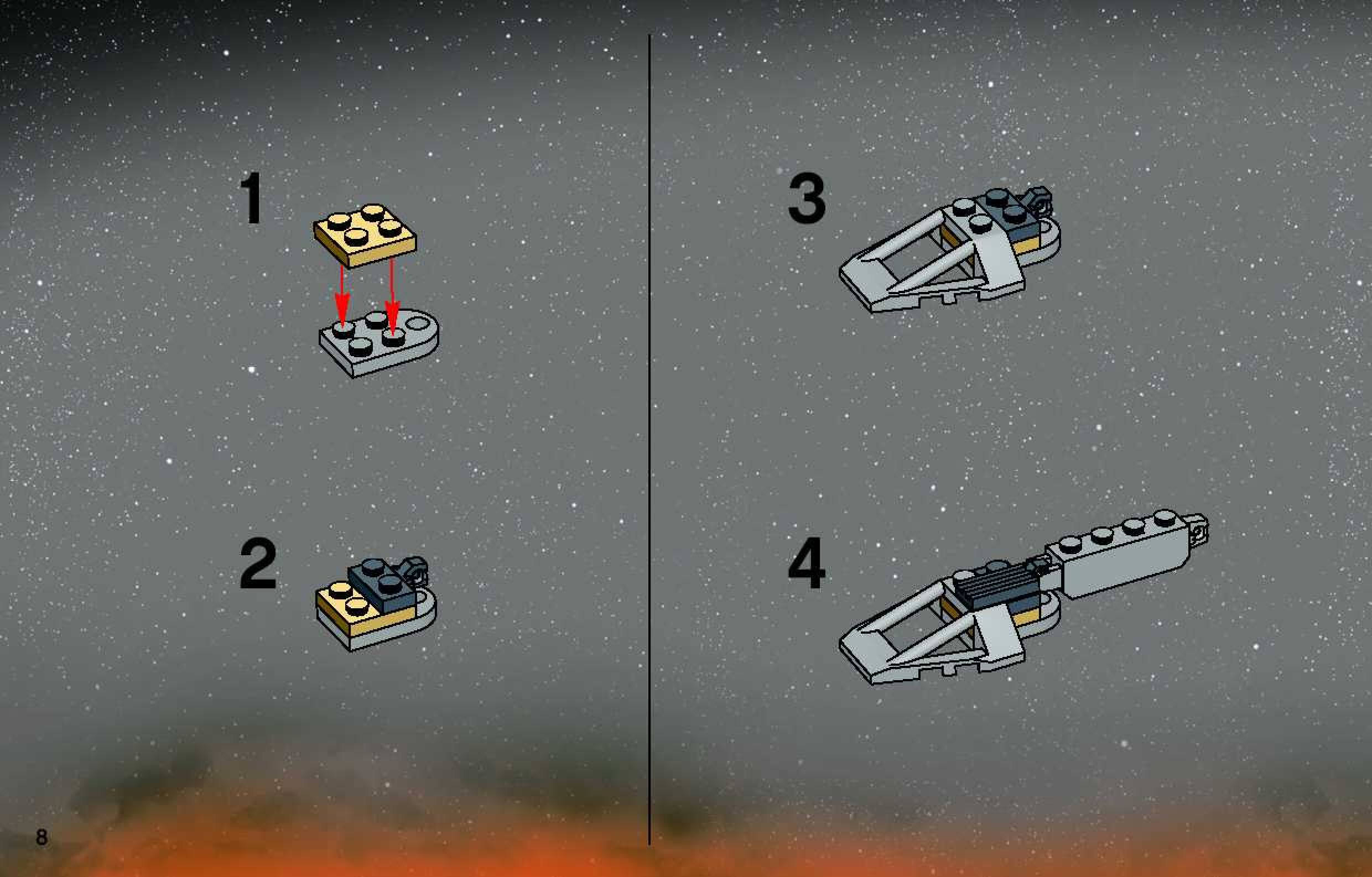 1

2

3

4

8