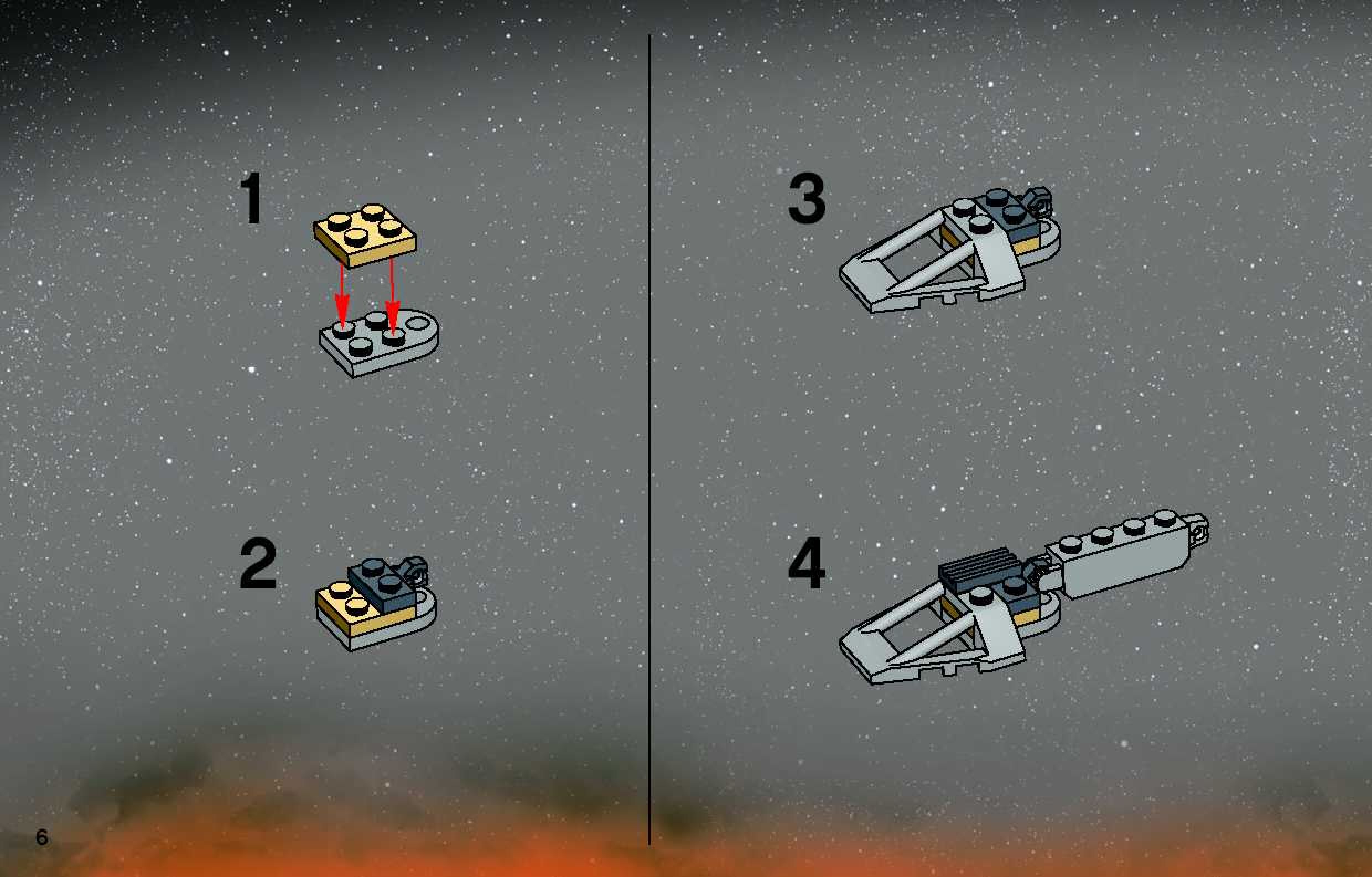 1

2

3

4

6