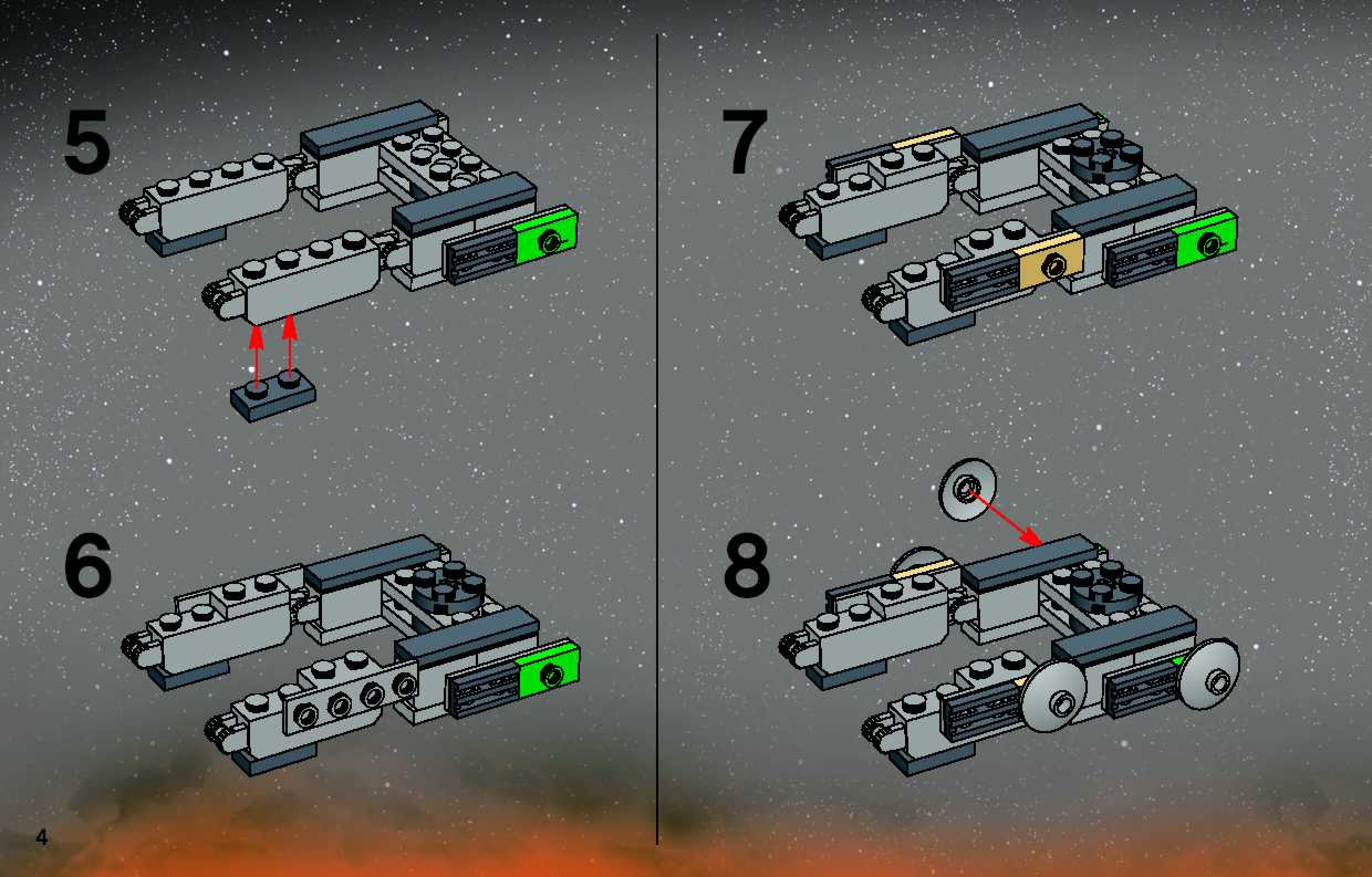 5

6

7

8

4