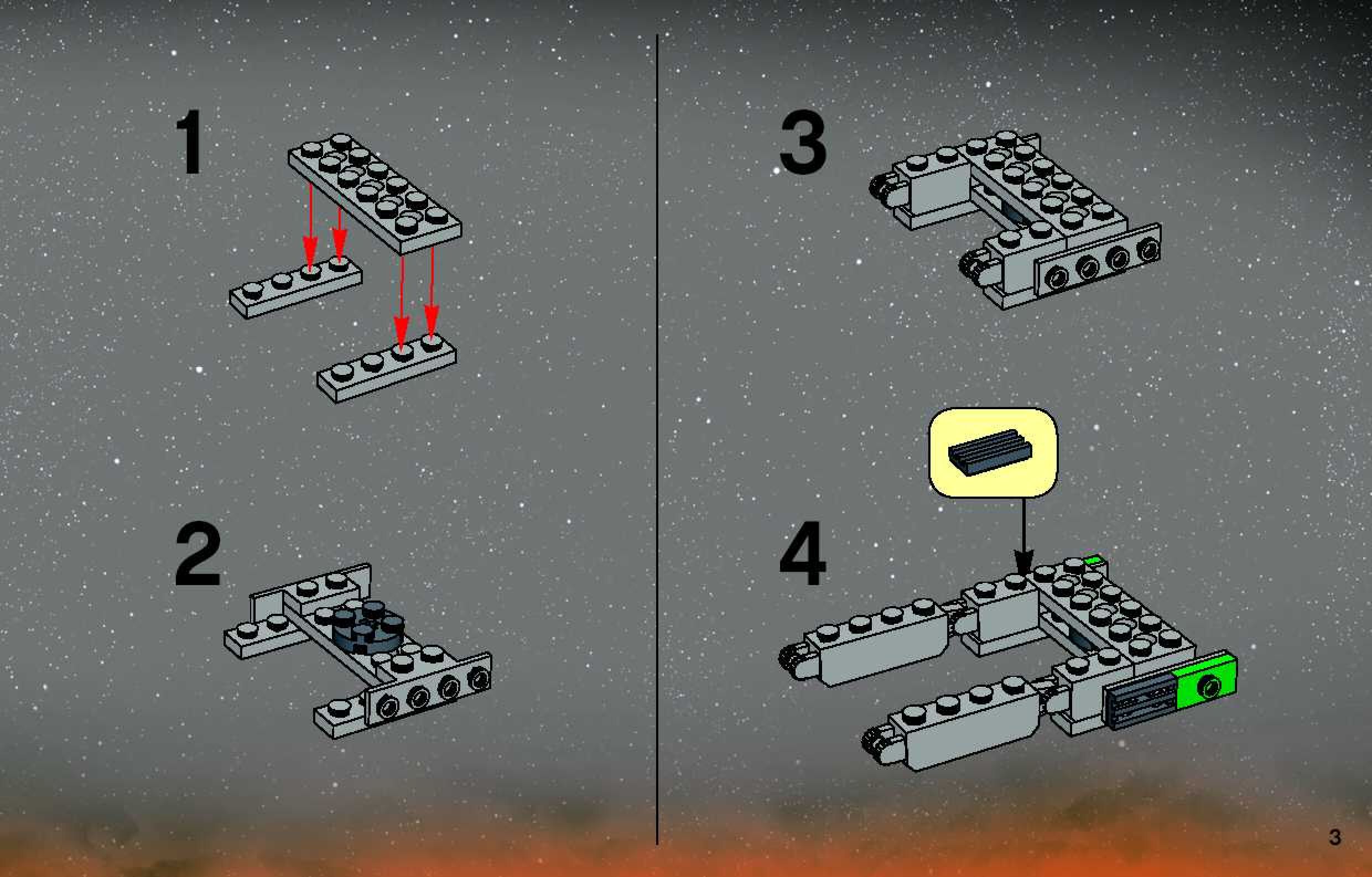 1

2

3

4

3