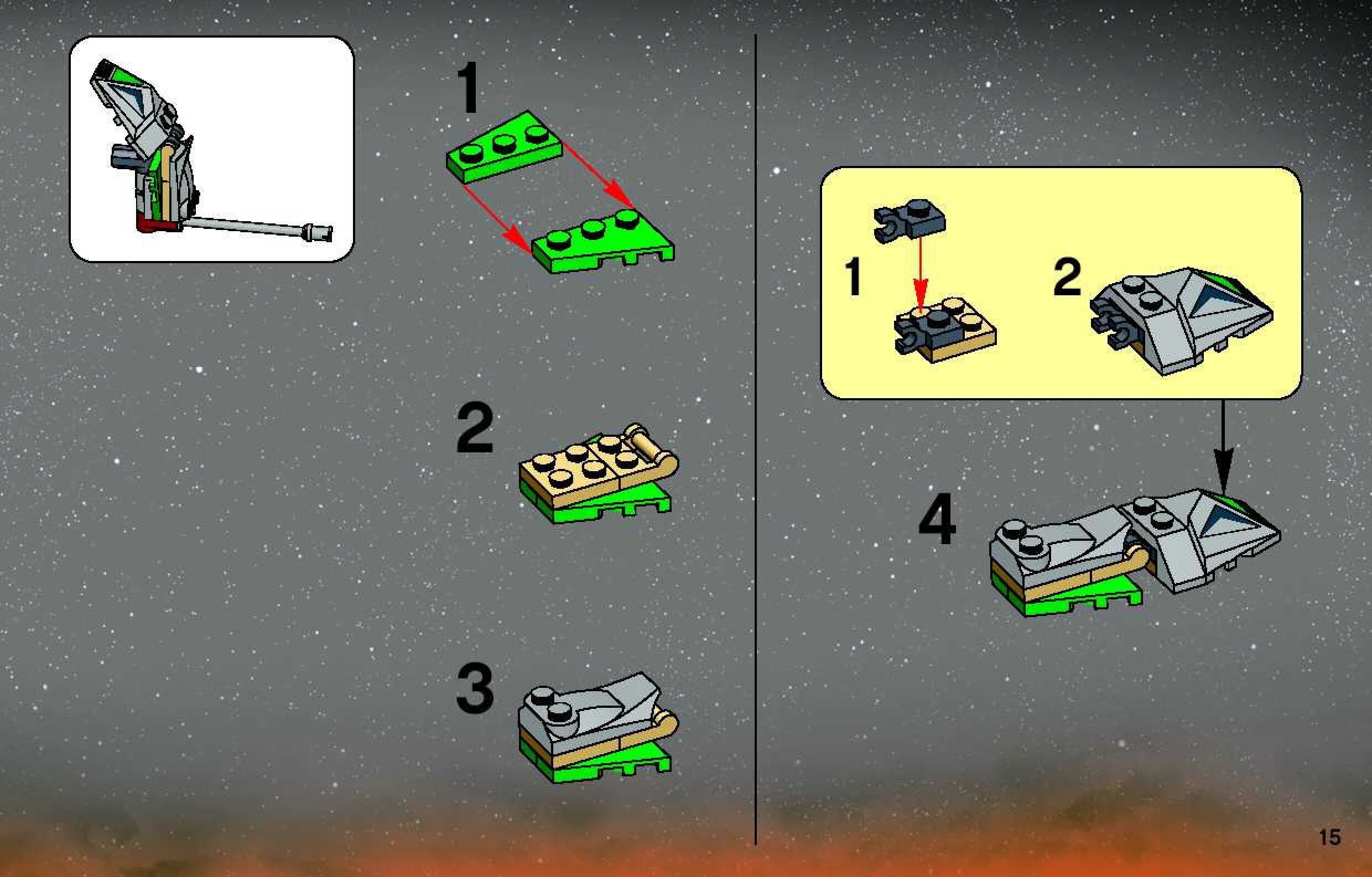 1

2

3

1

2

4

15