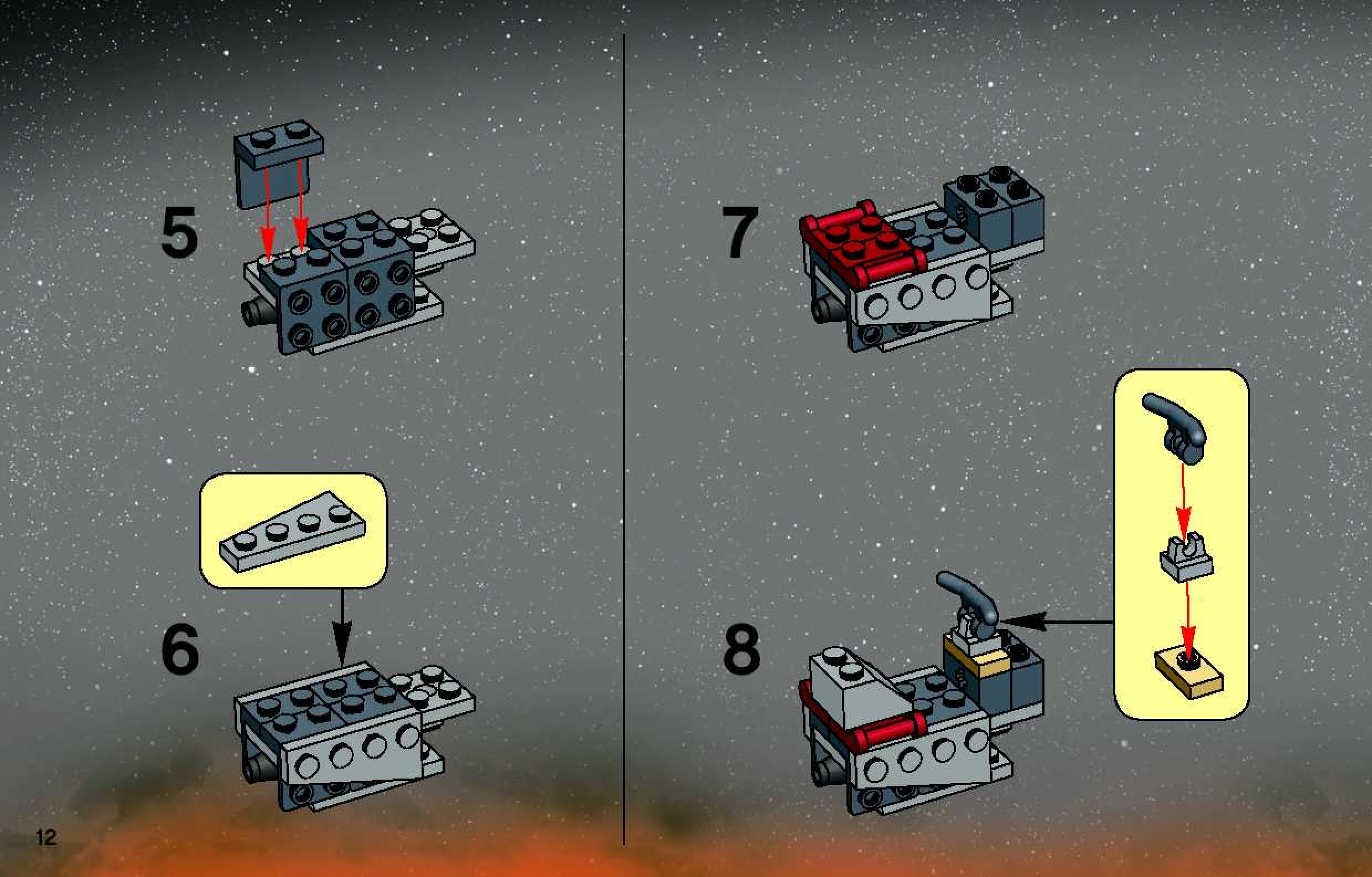 5

6

7

8

12