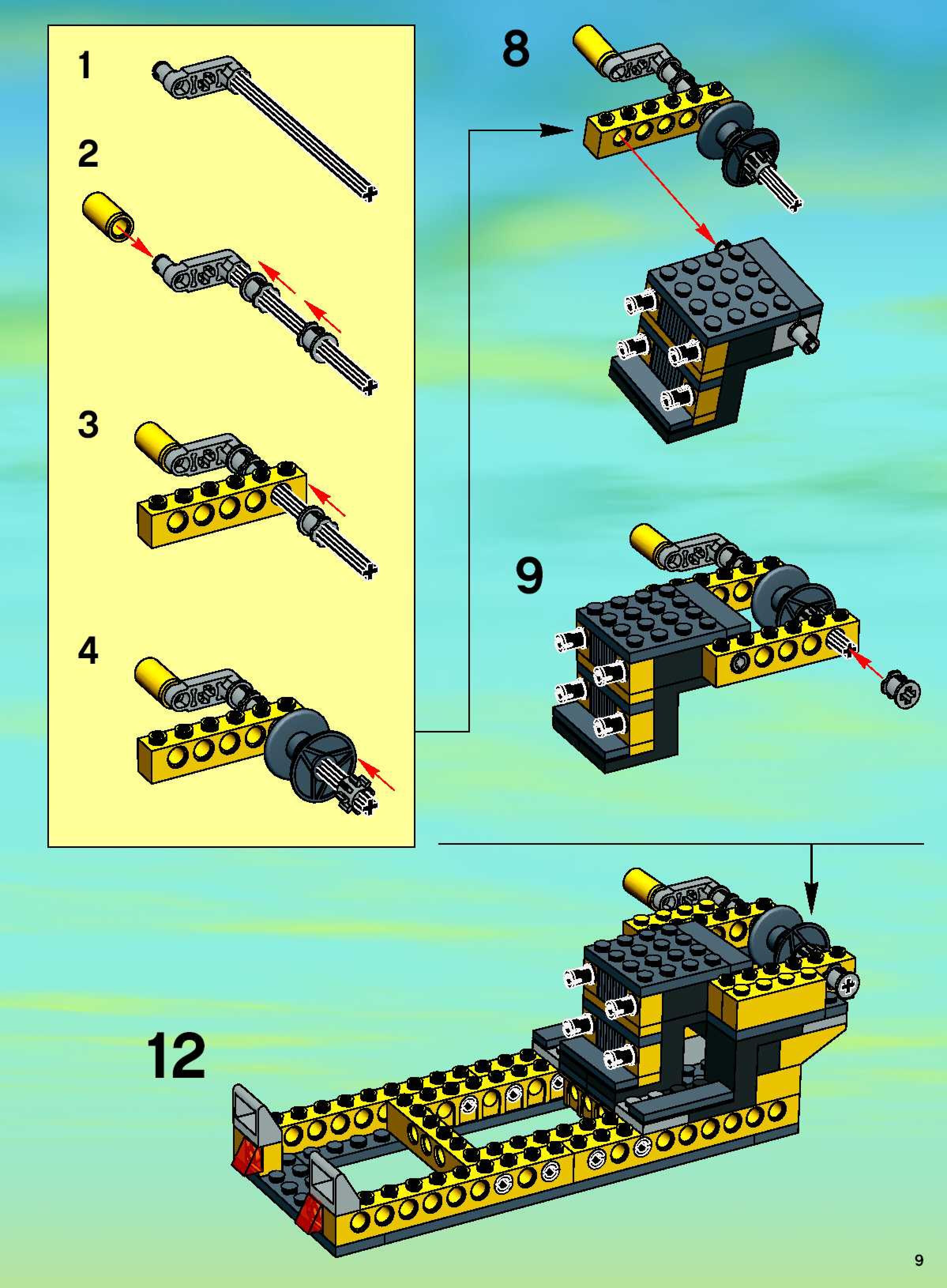 1

2

3

4

8

9

12

9