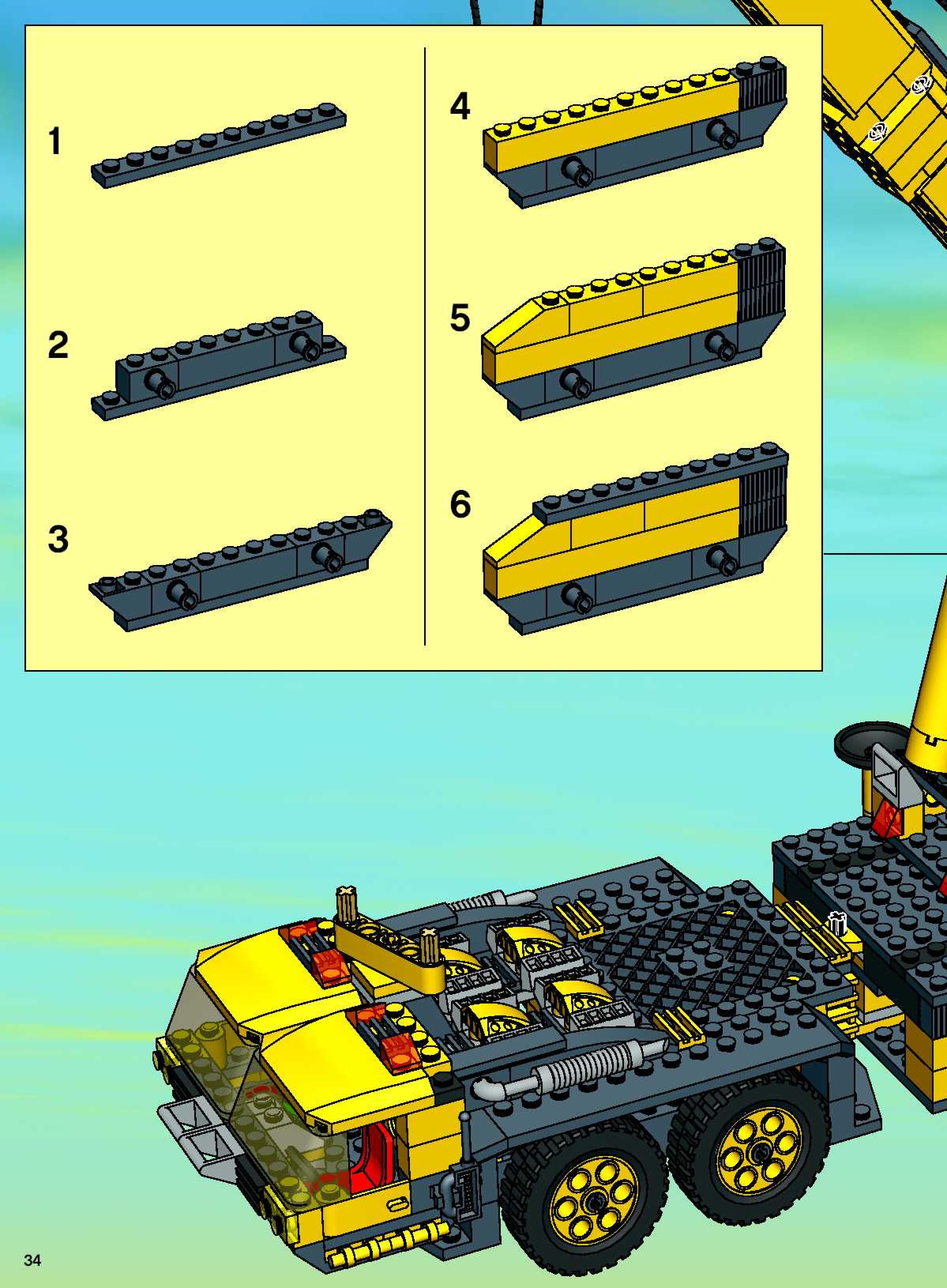 1

2

3

4

5

6

34