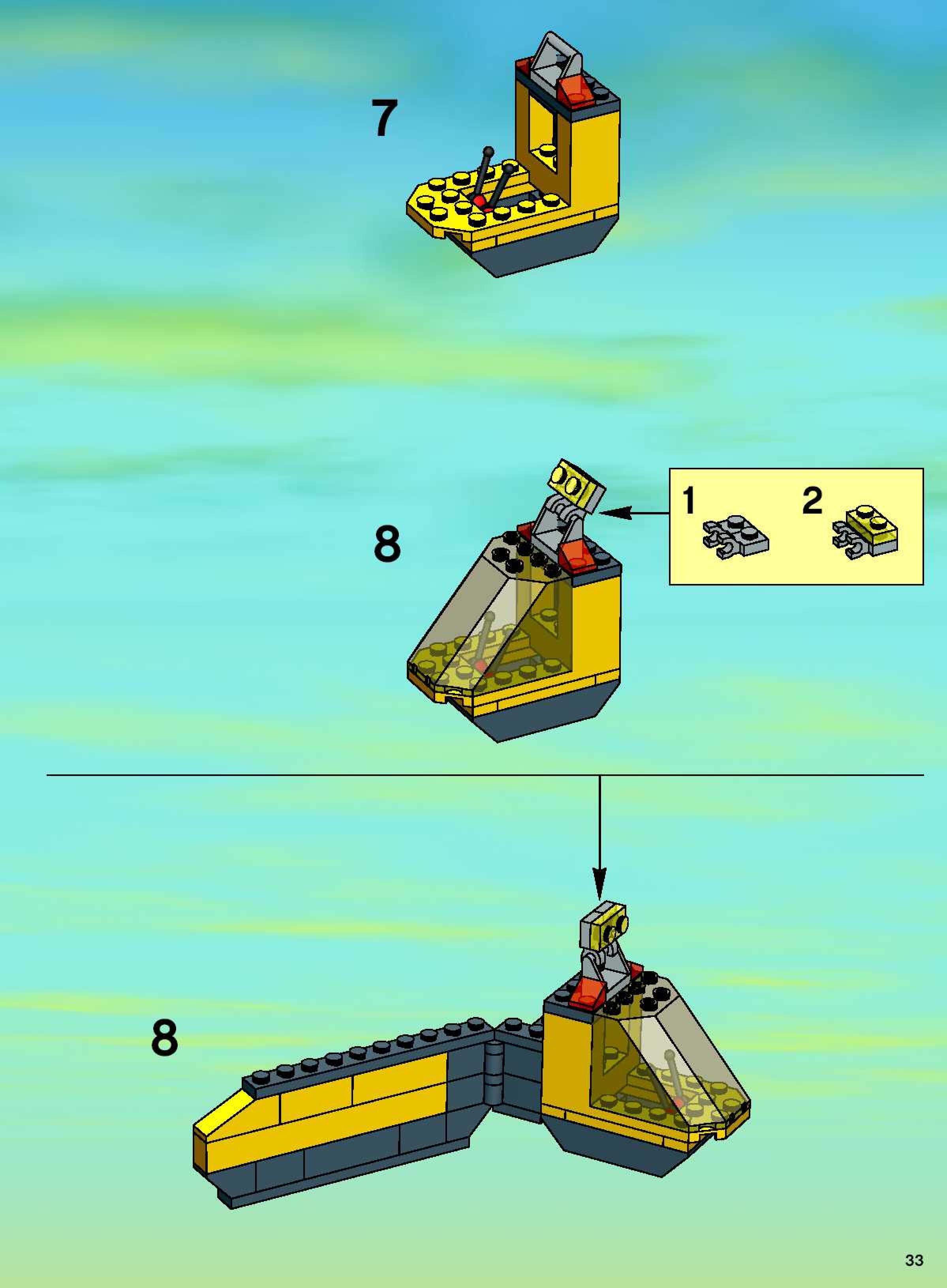 7

8

1

2

8

33