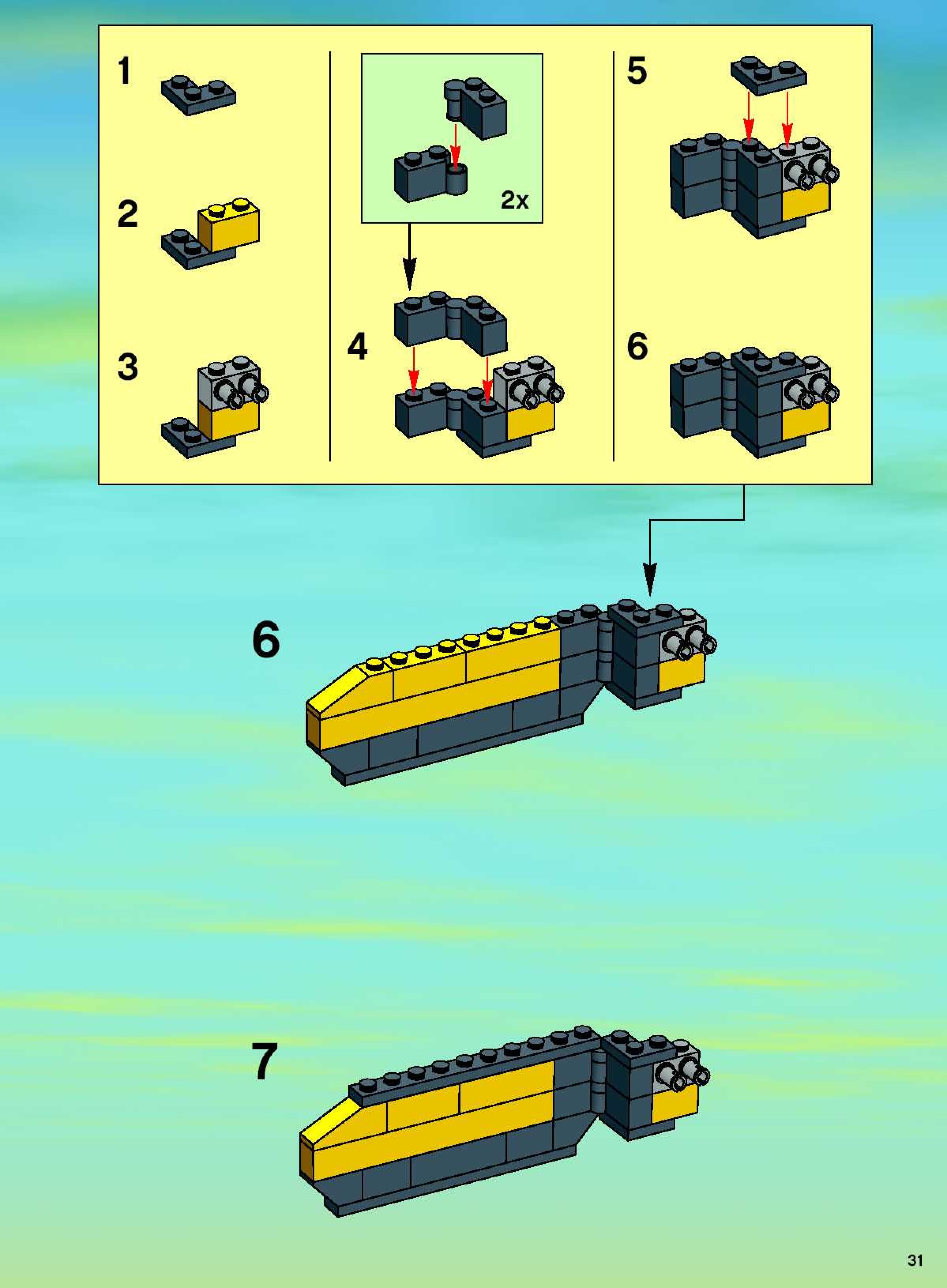 1

2

3

2x

4

5

6

6

7

31