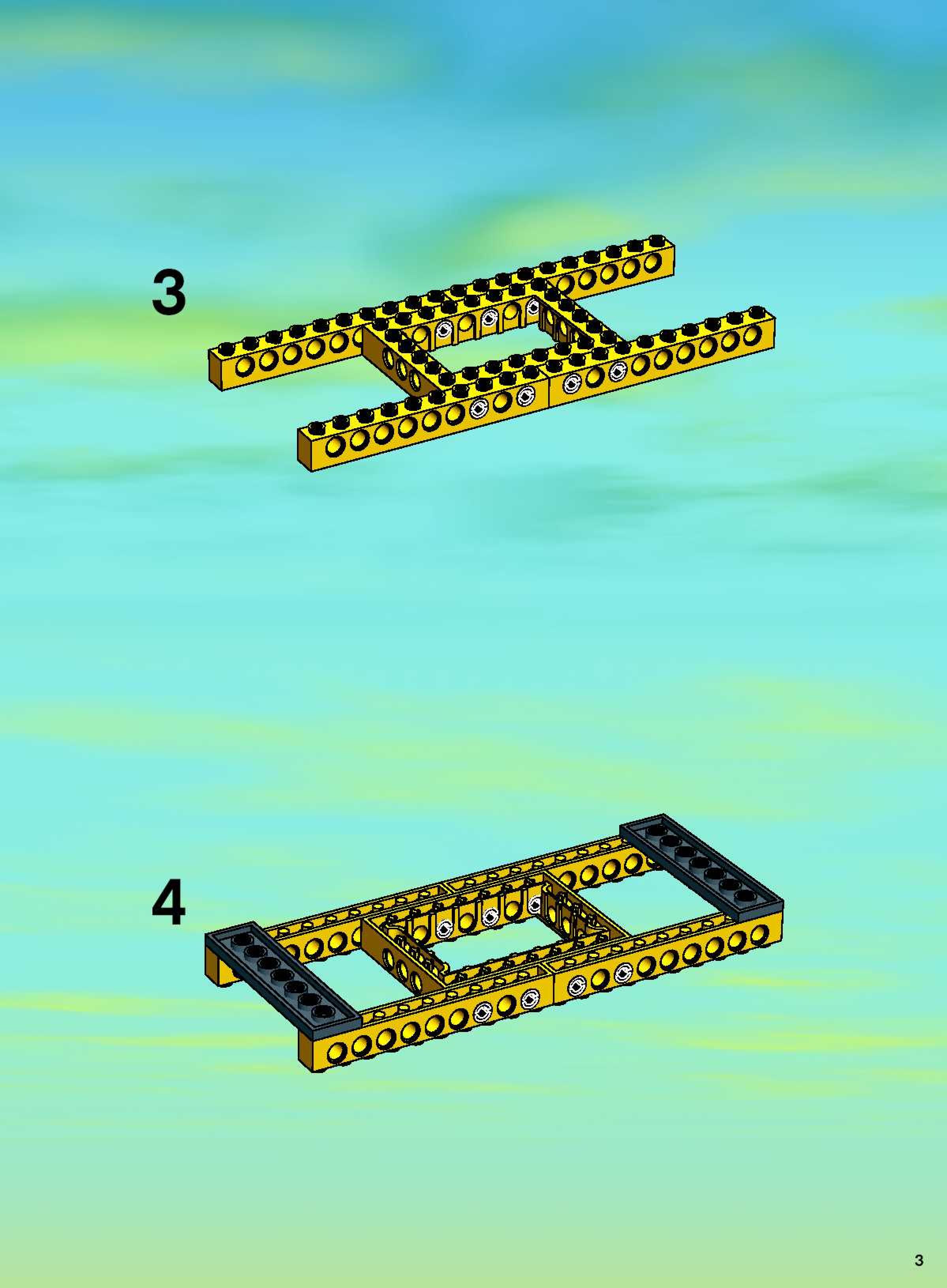 3

4

3