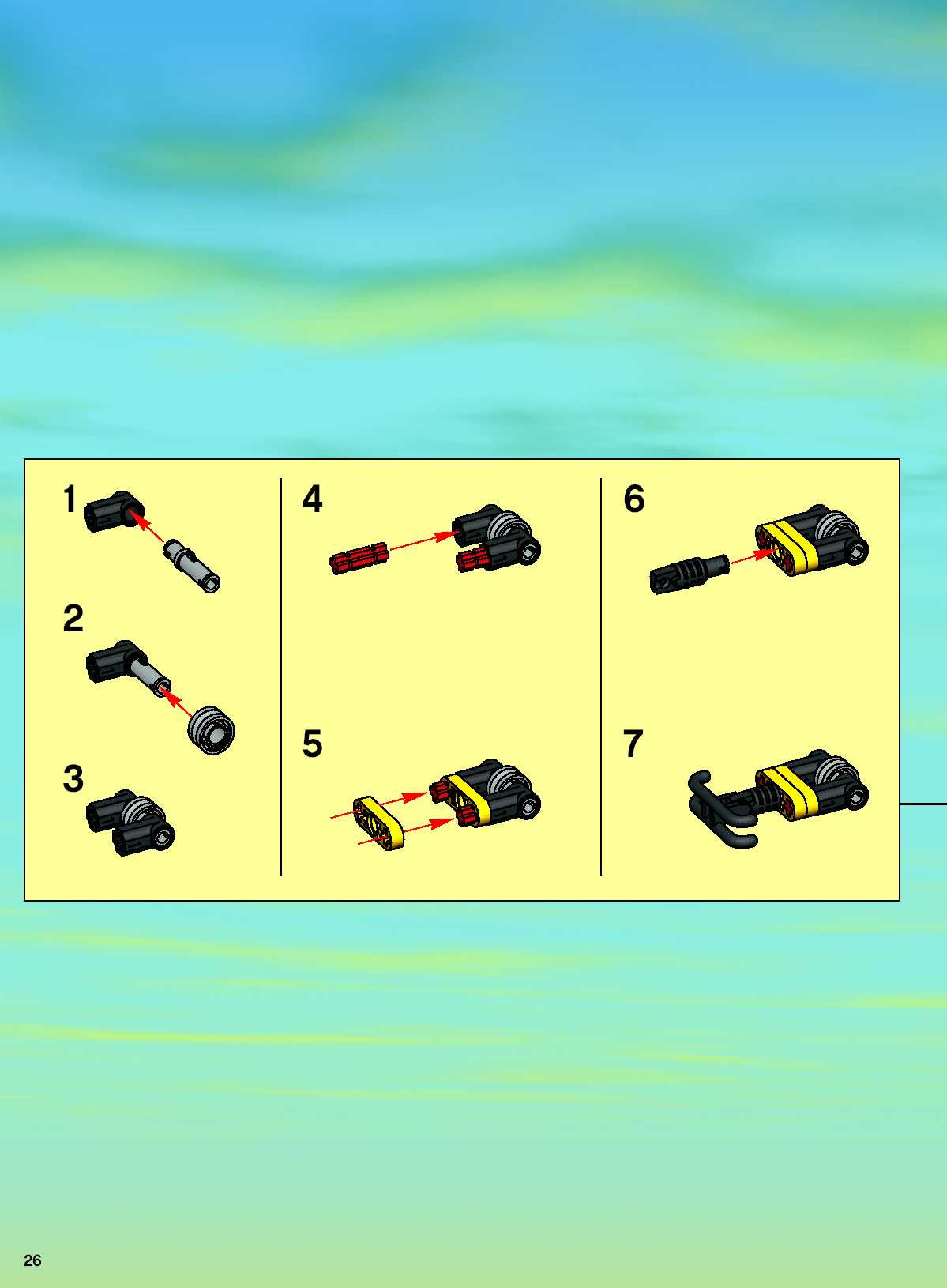 1

2

3

4

5

6

7

26