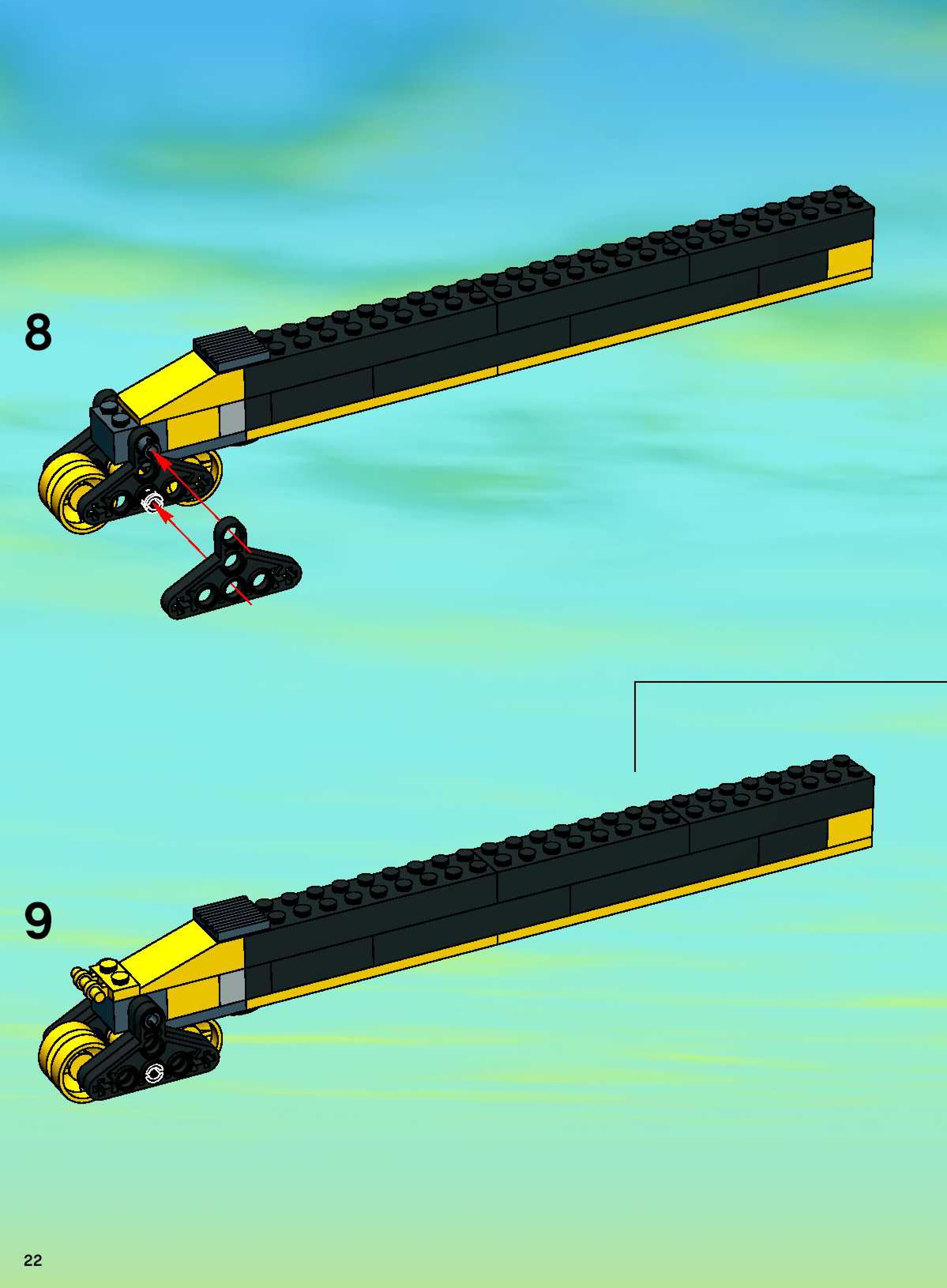 8

9

22