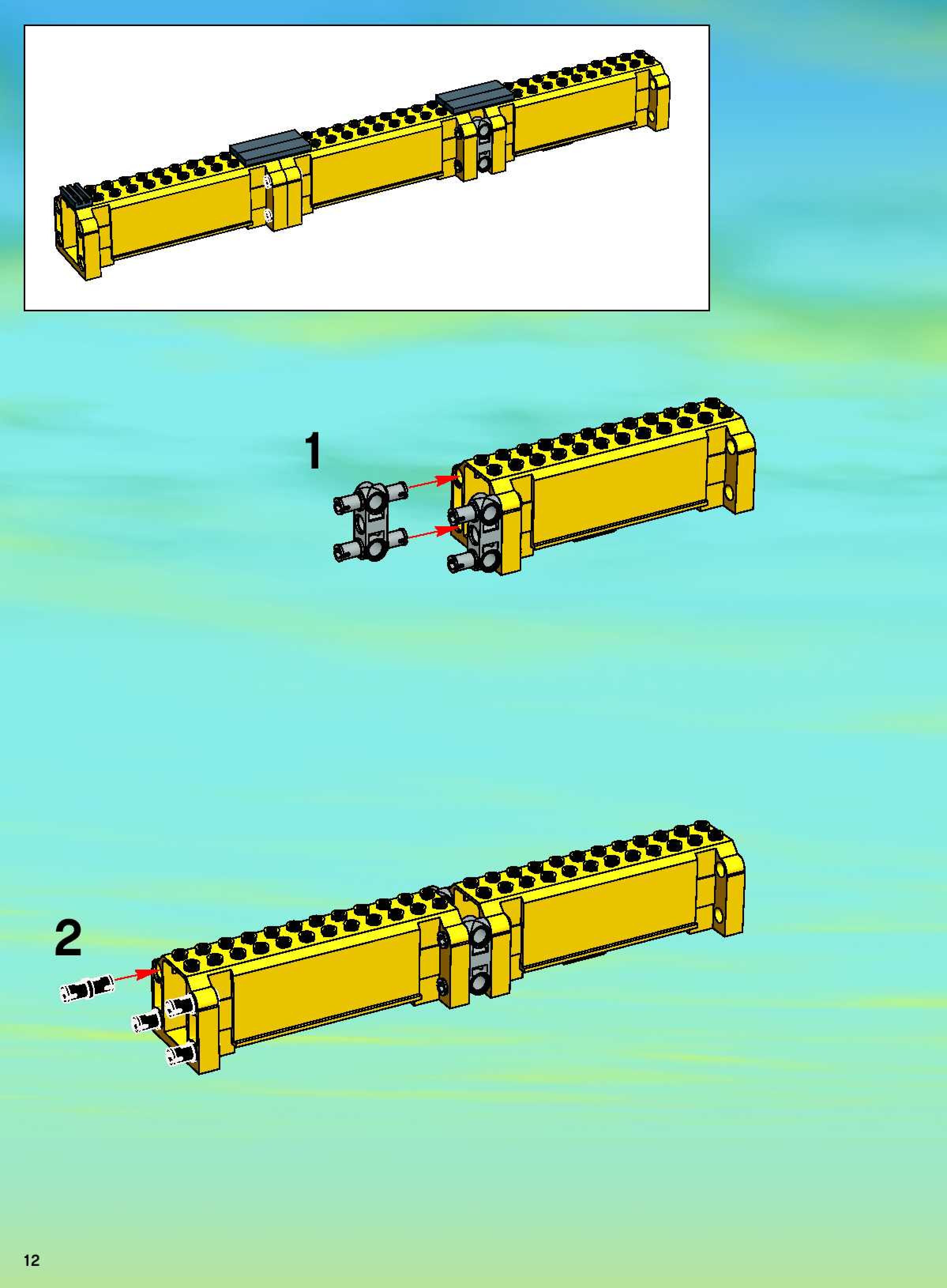 1

2

12