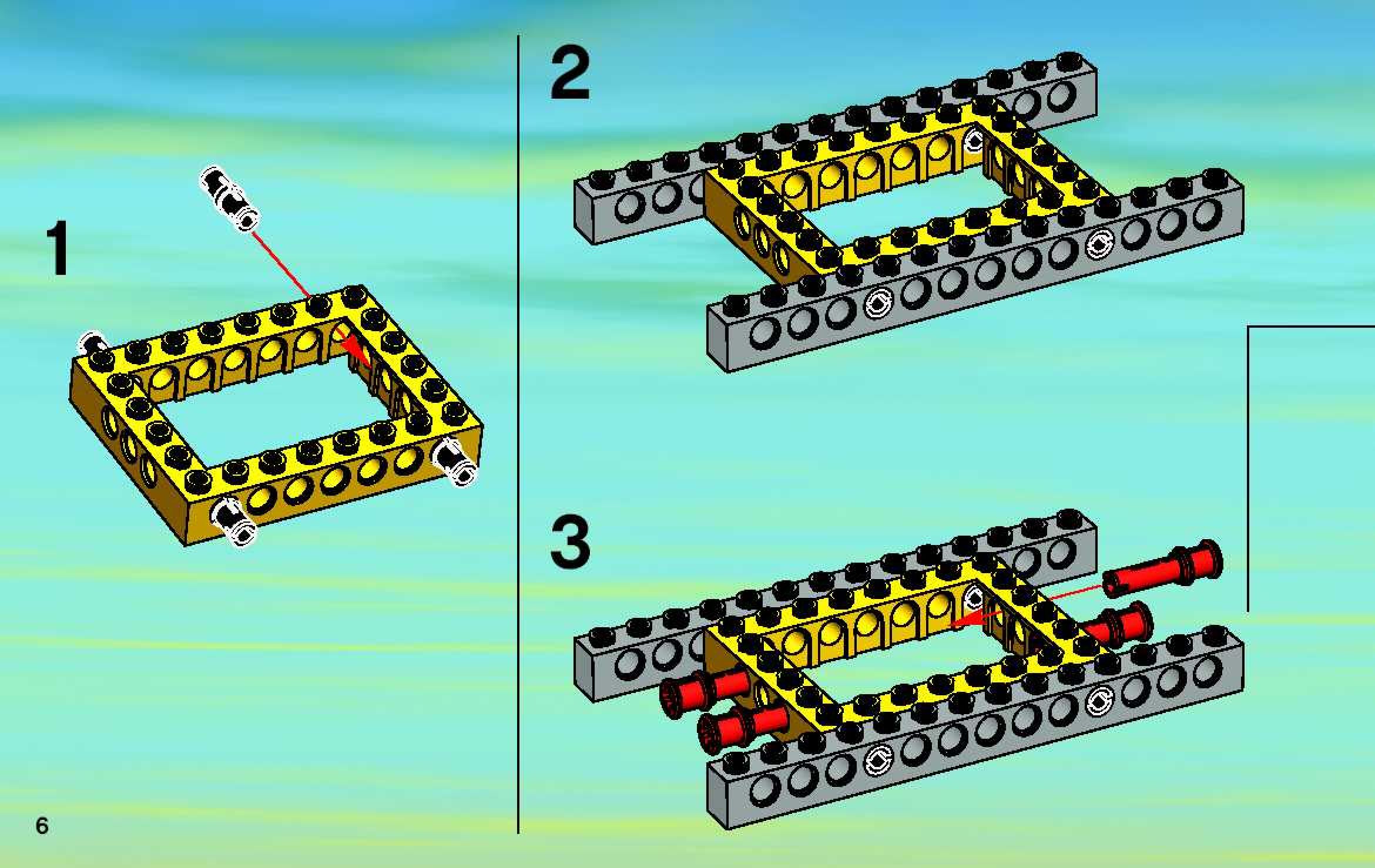 1

2

3

6