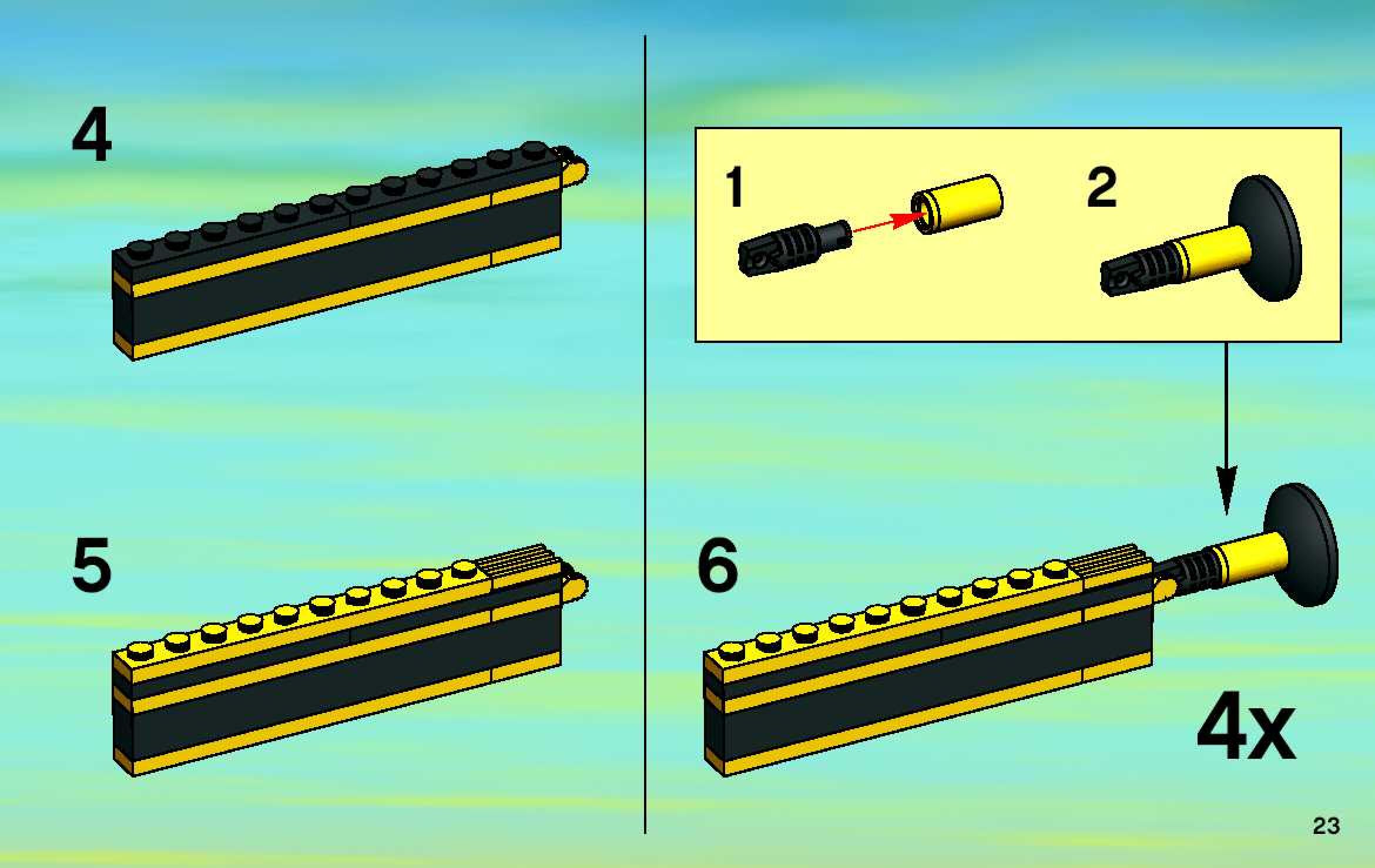 4

5

1

2

6

4x

23