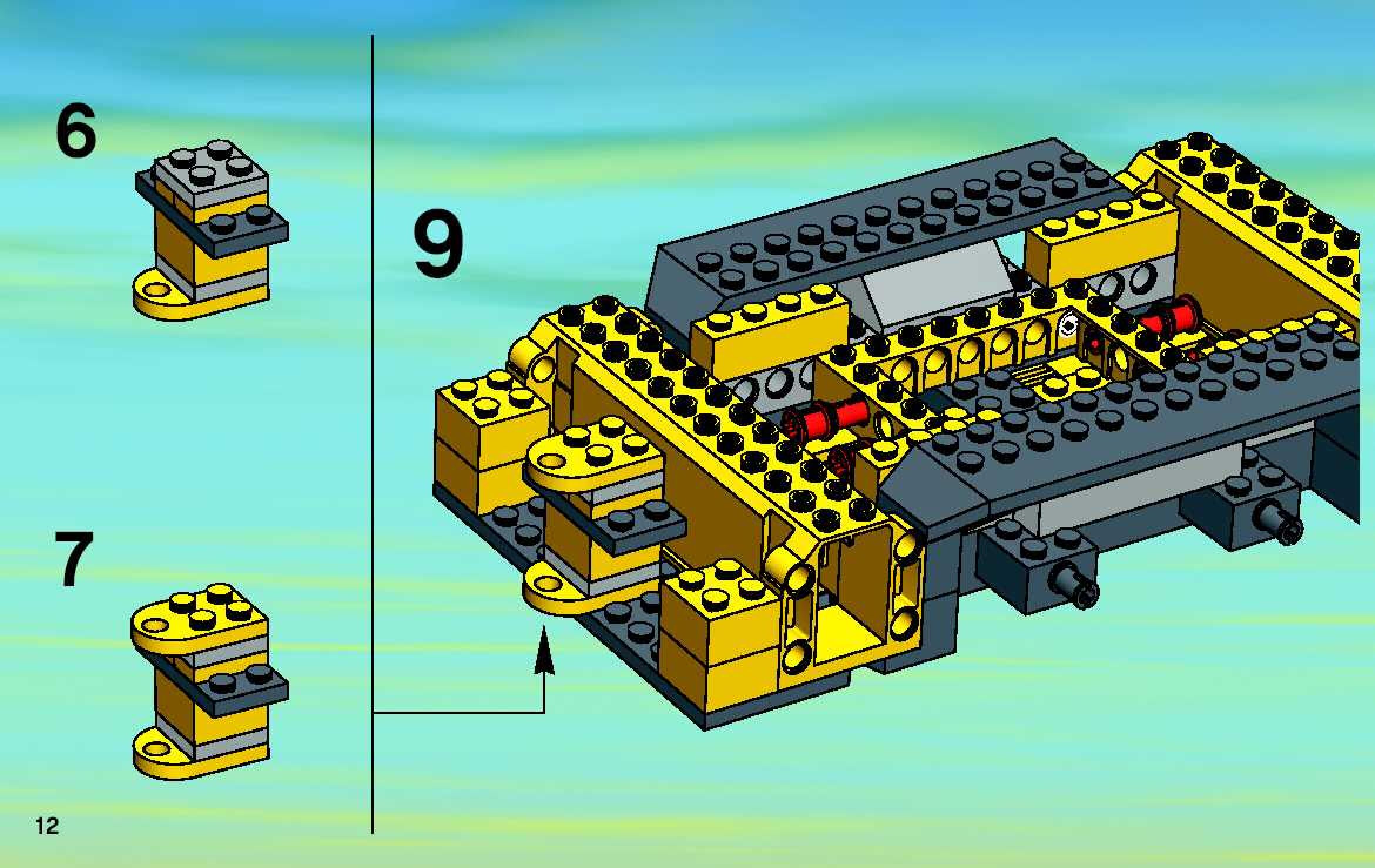 6

7

9

12