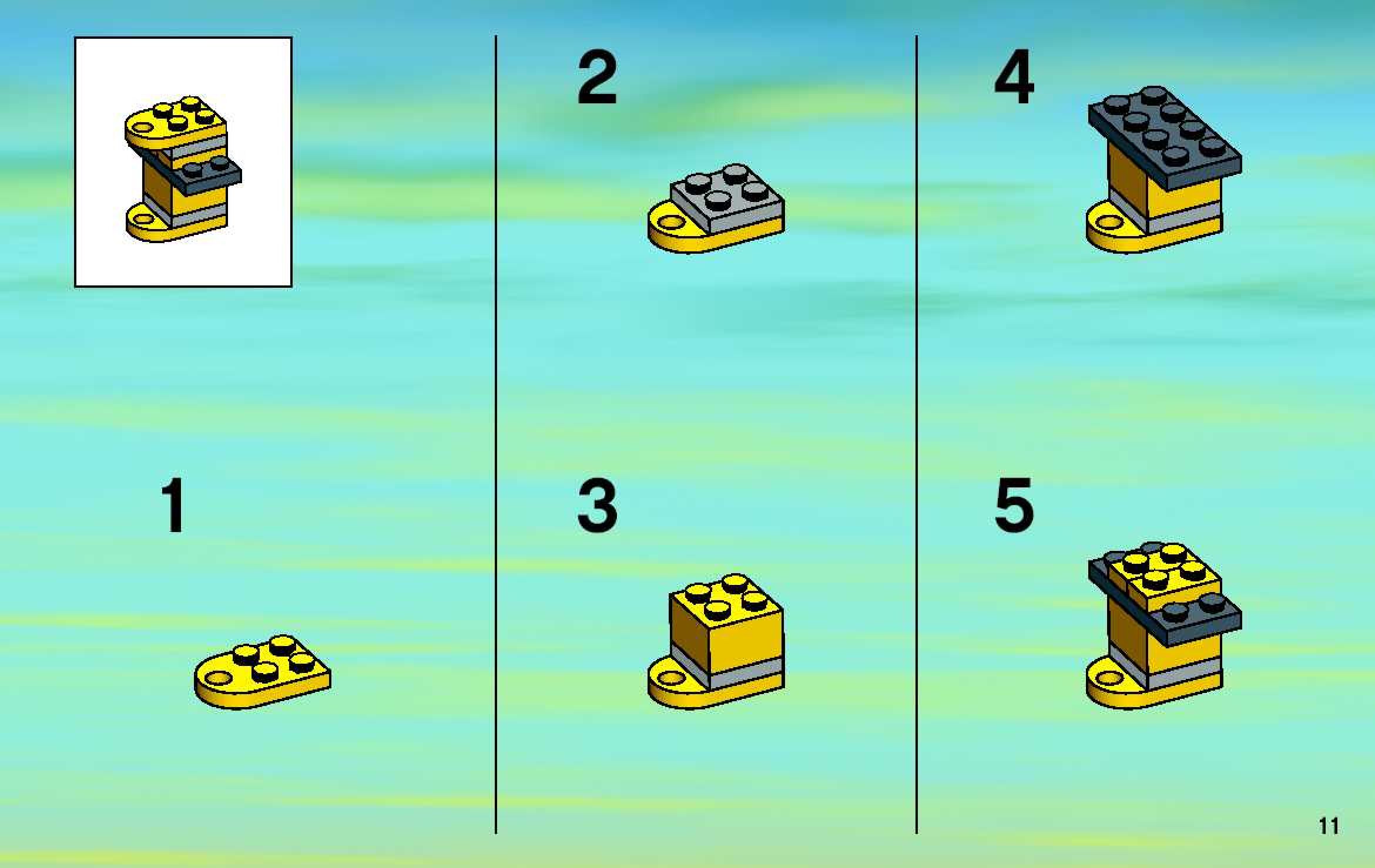 1

2

3

4

5

11