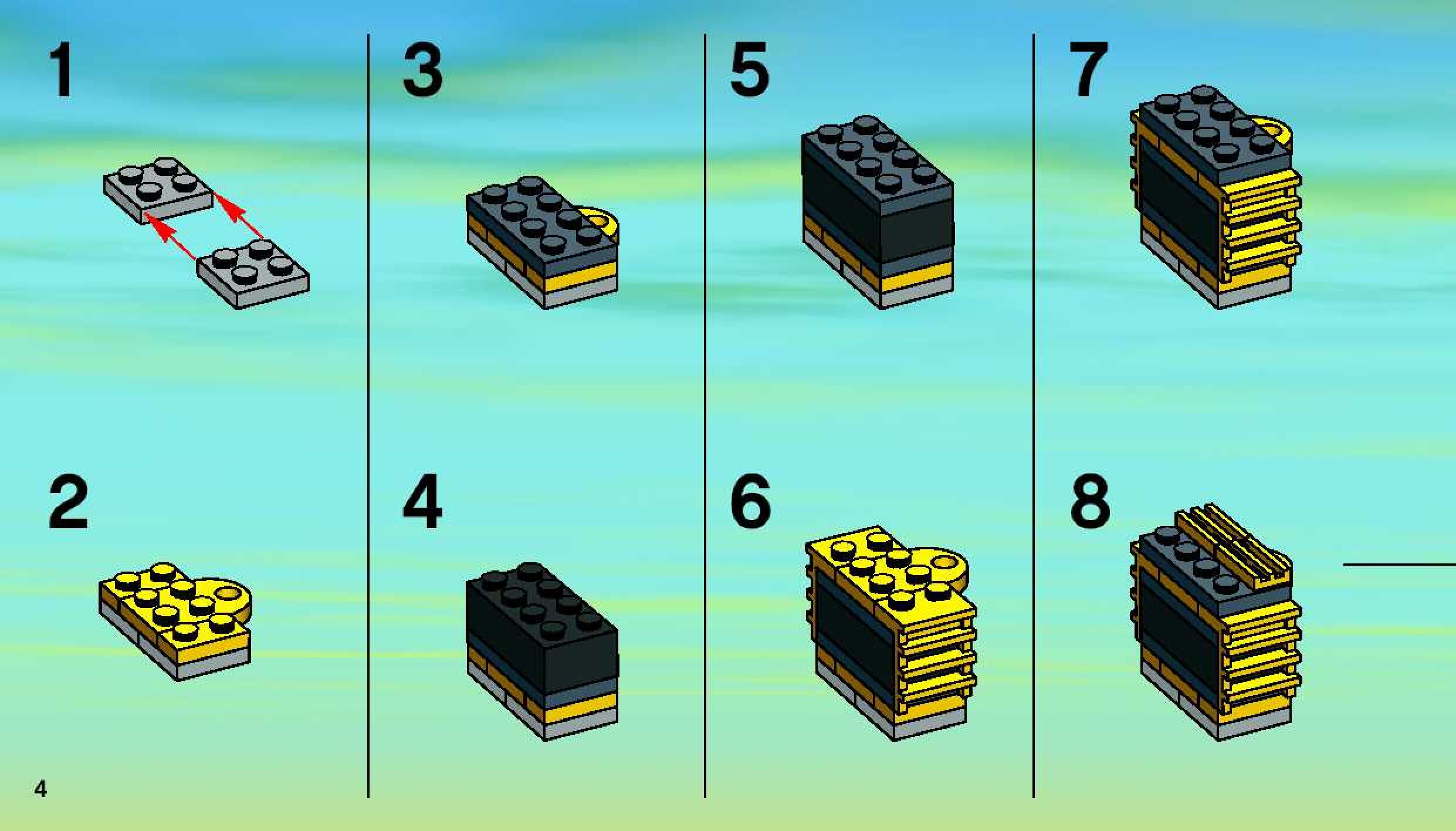 1

2

3

4

5

6

7

8

4