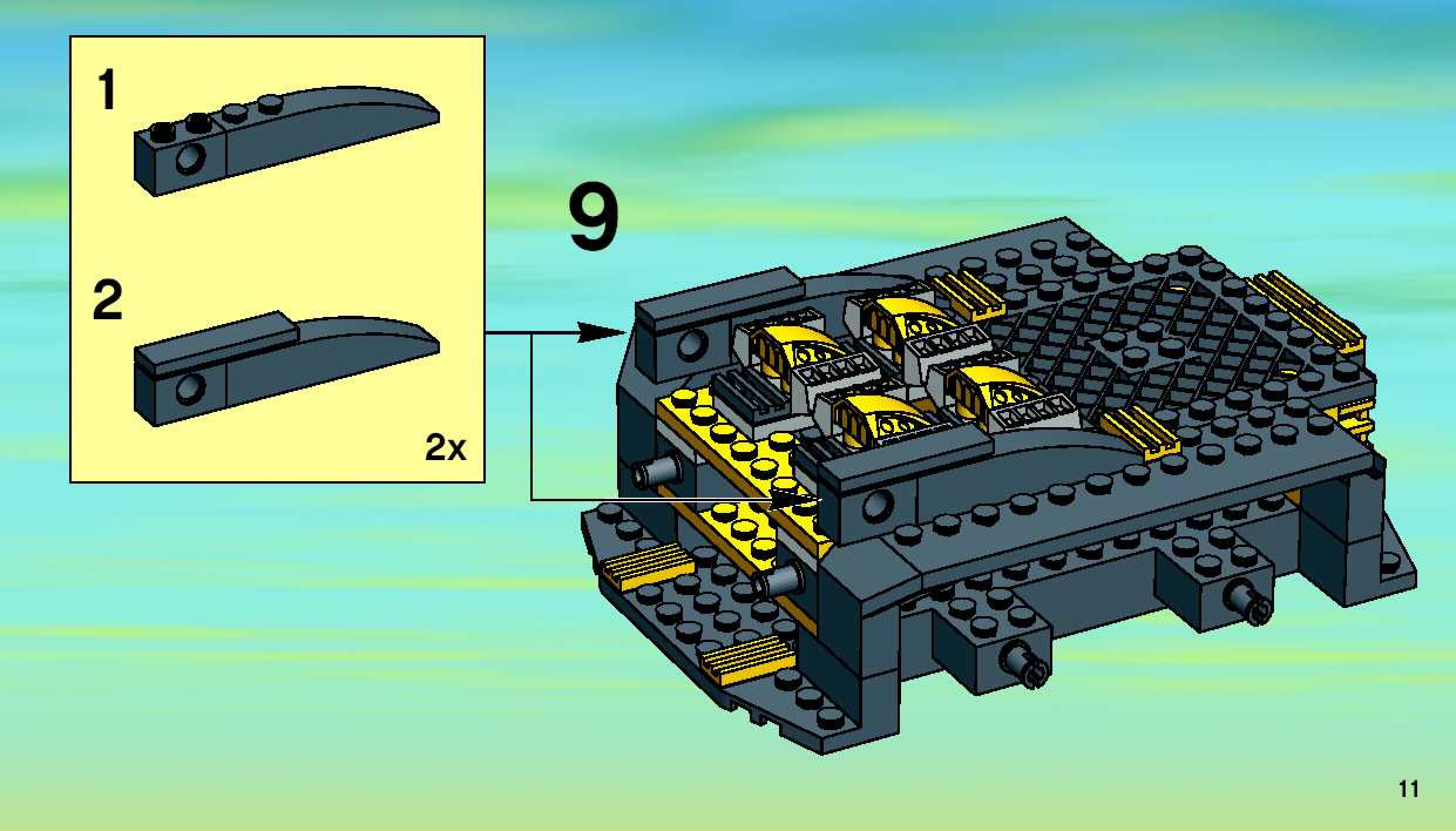 1

2

2x

9

11