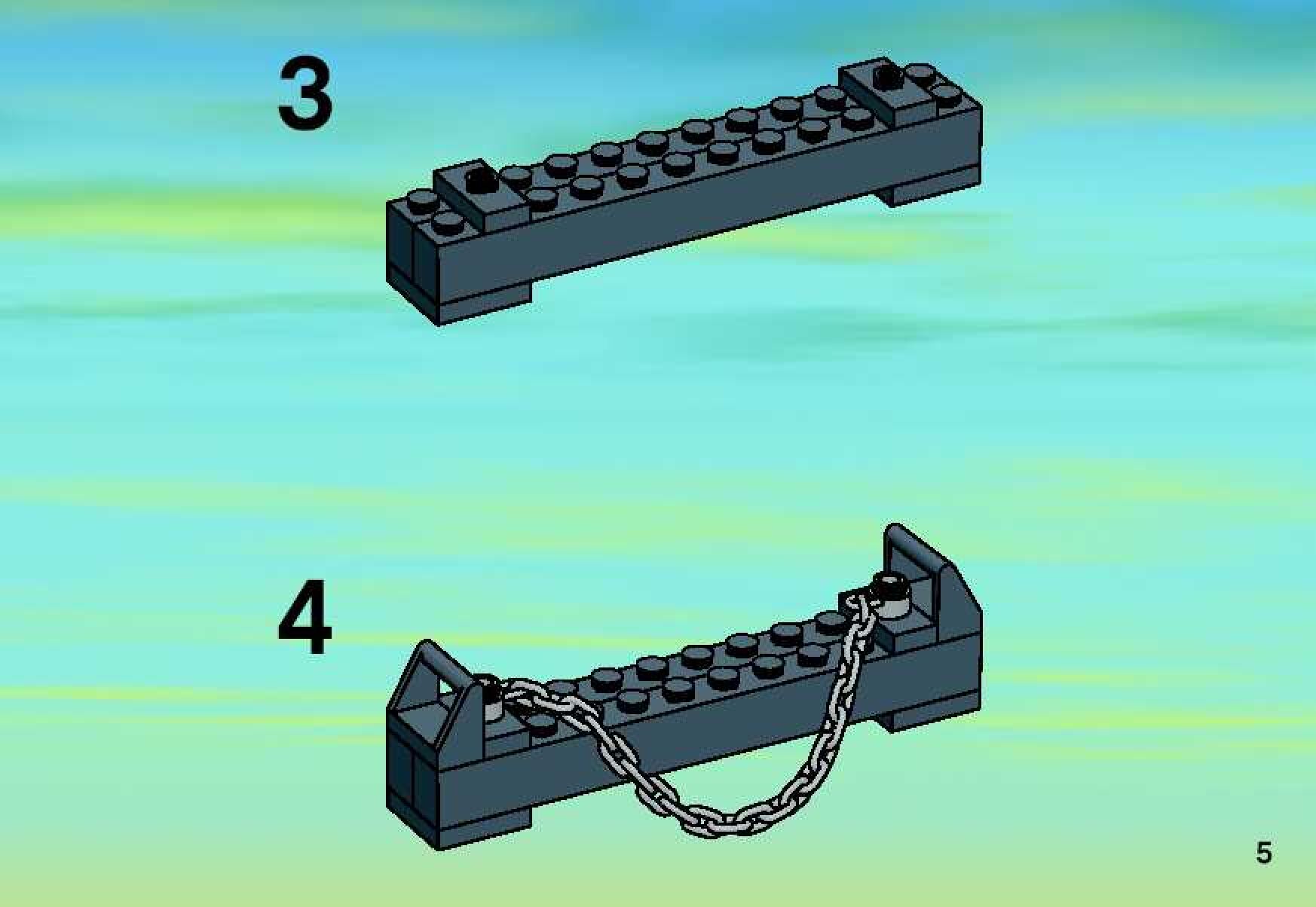 3

4

5