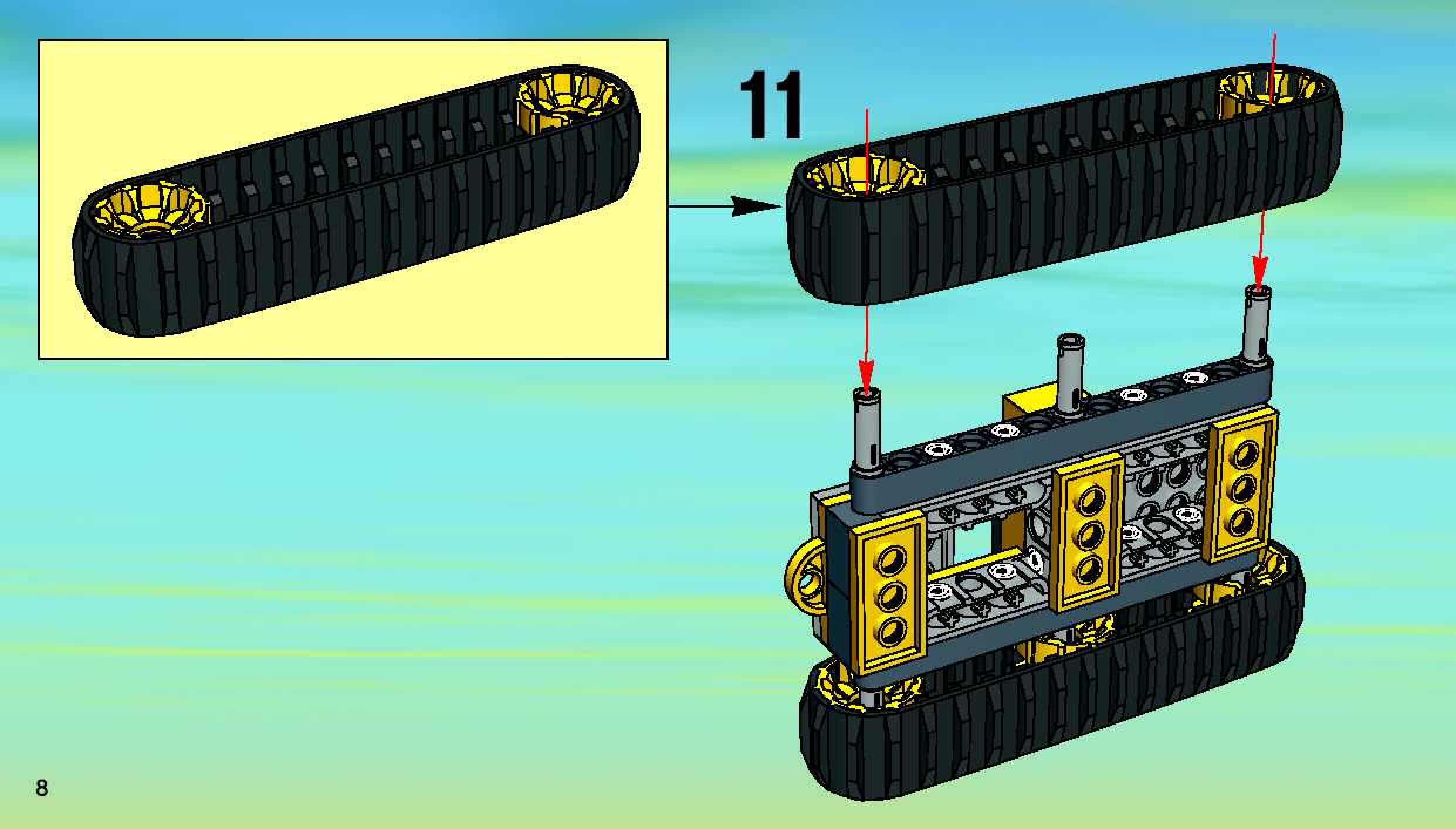 11

8