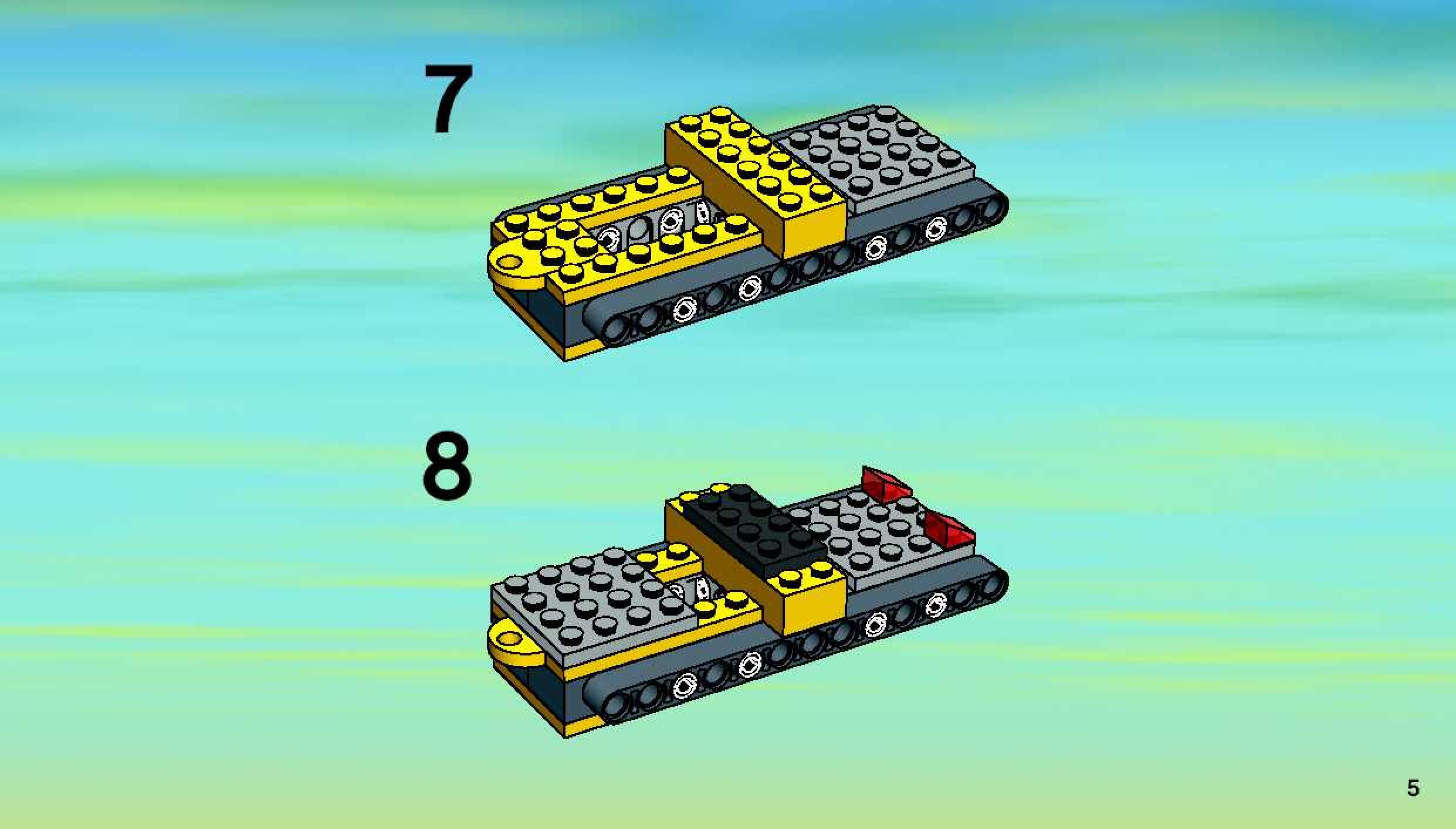 7

8

5