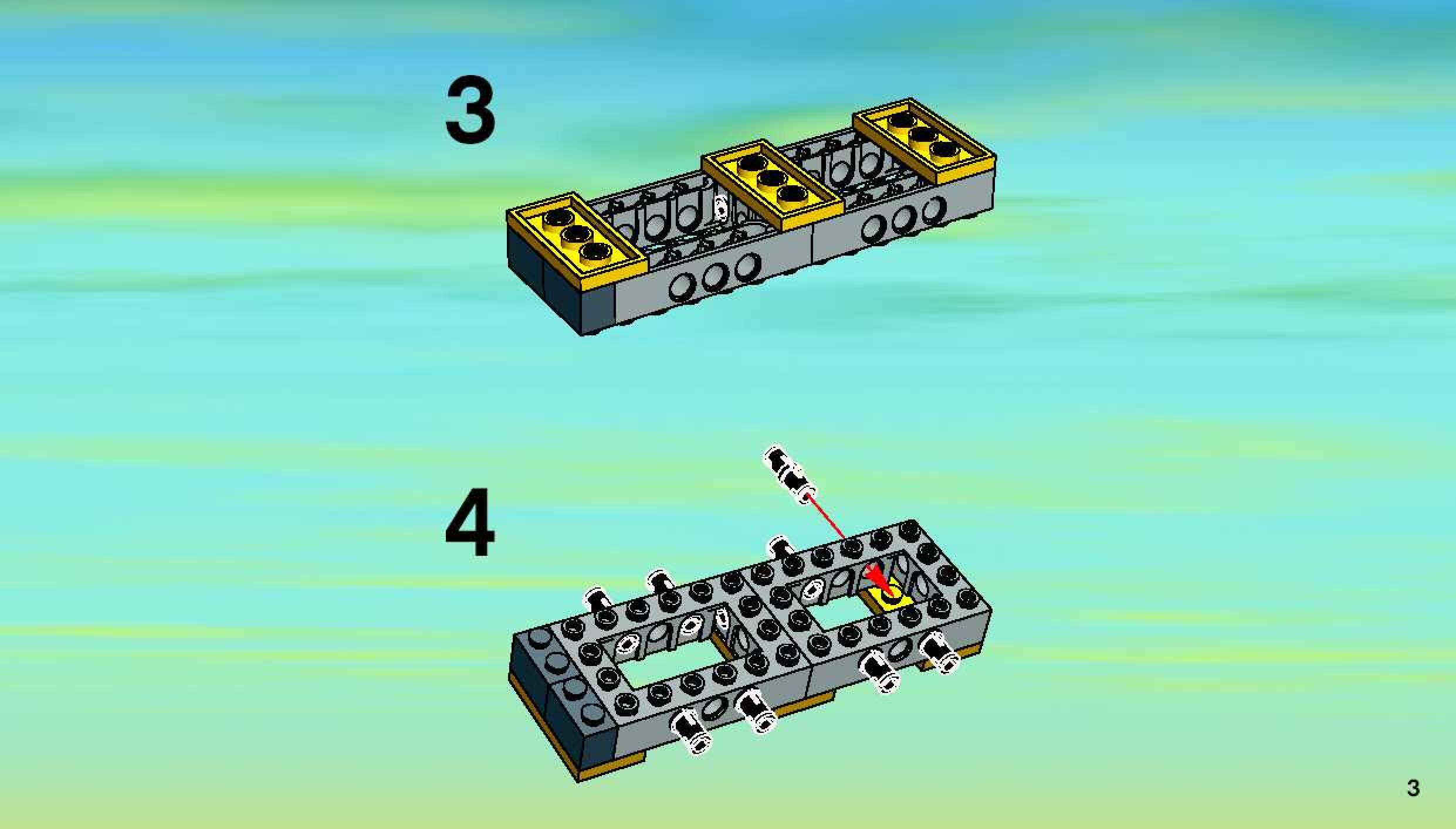 3

4

3