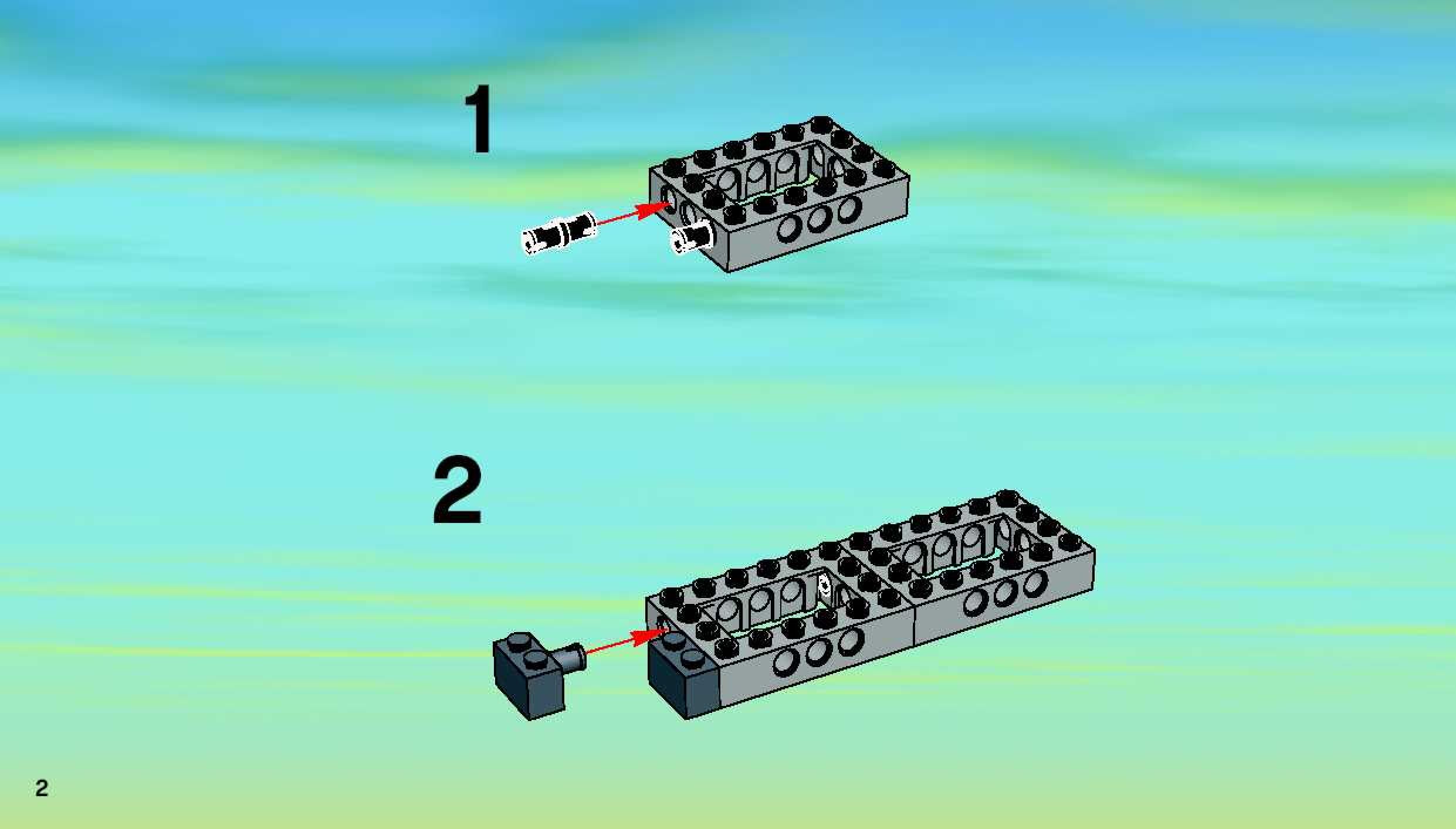 1

2

2