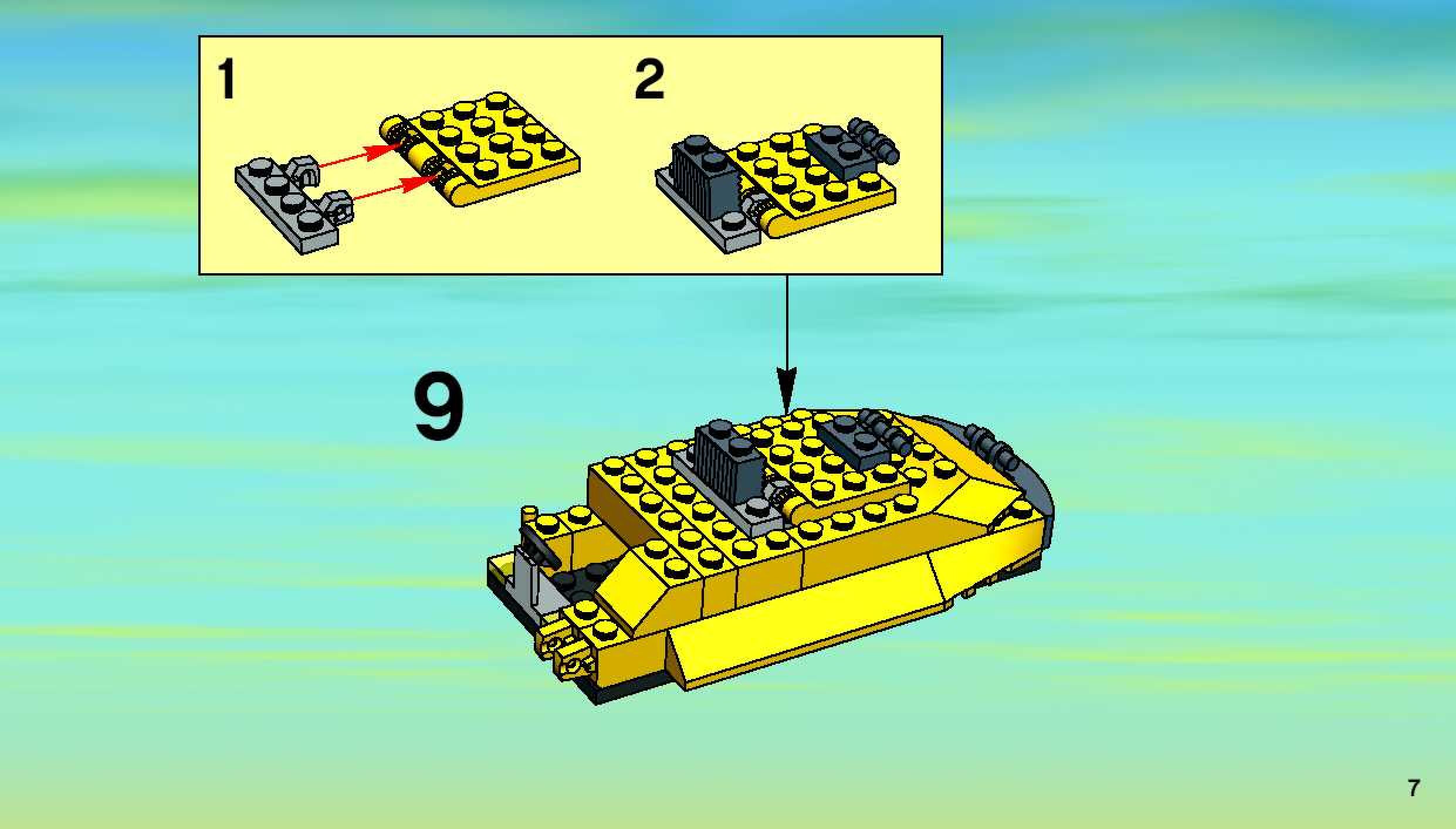 1

2

9

7