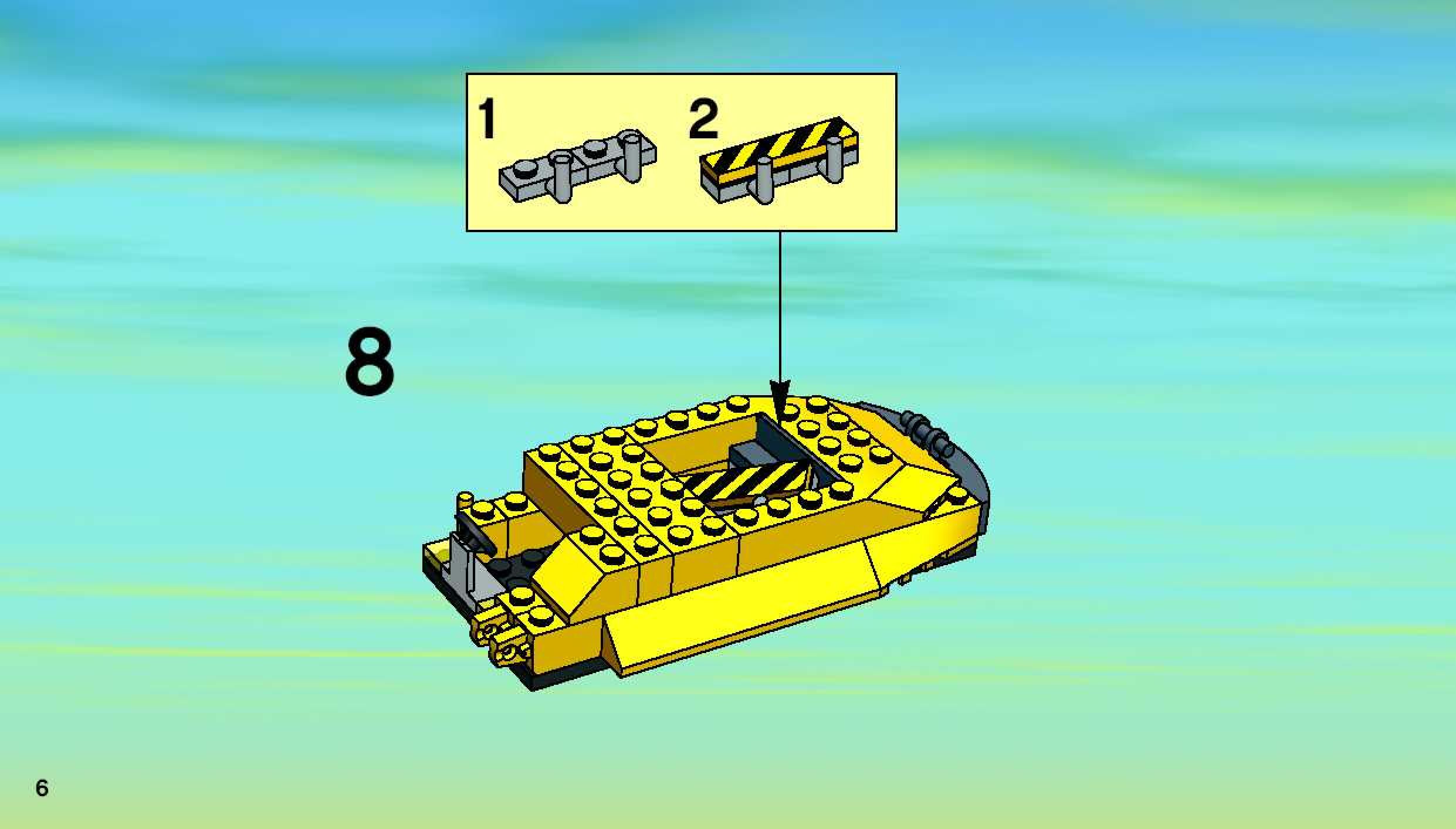 1

2

8

6