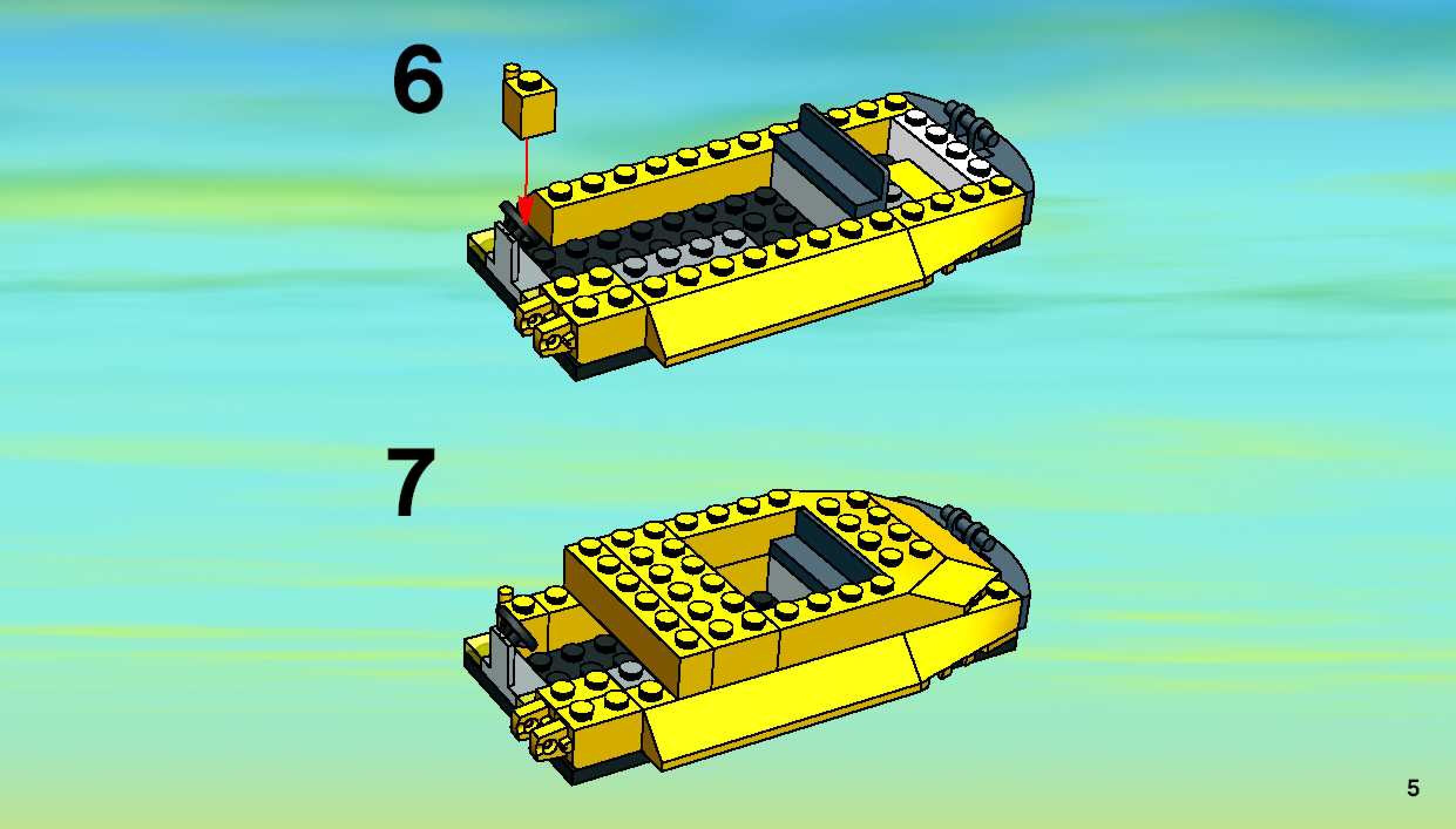 6

7

5