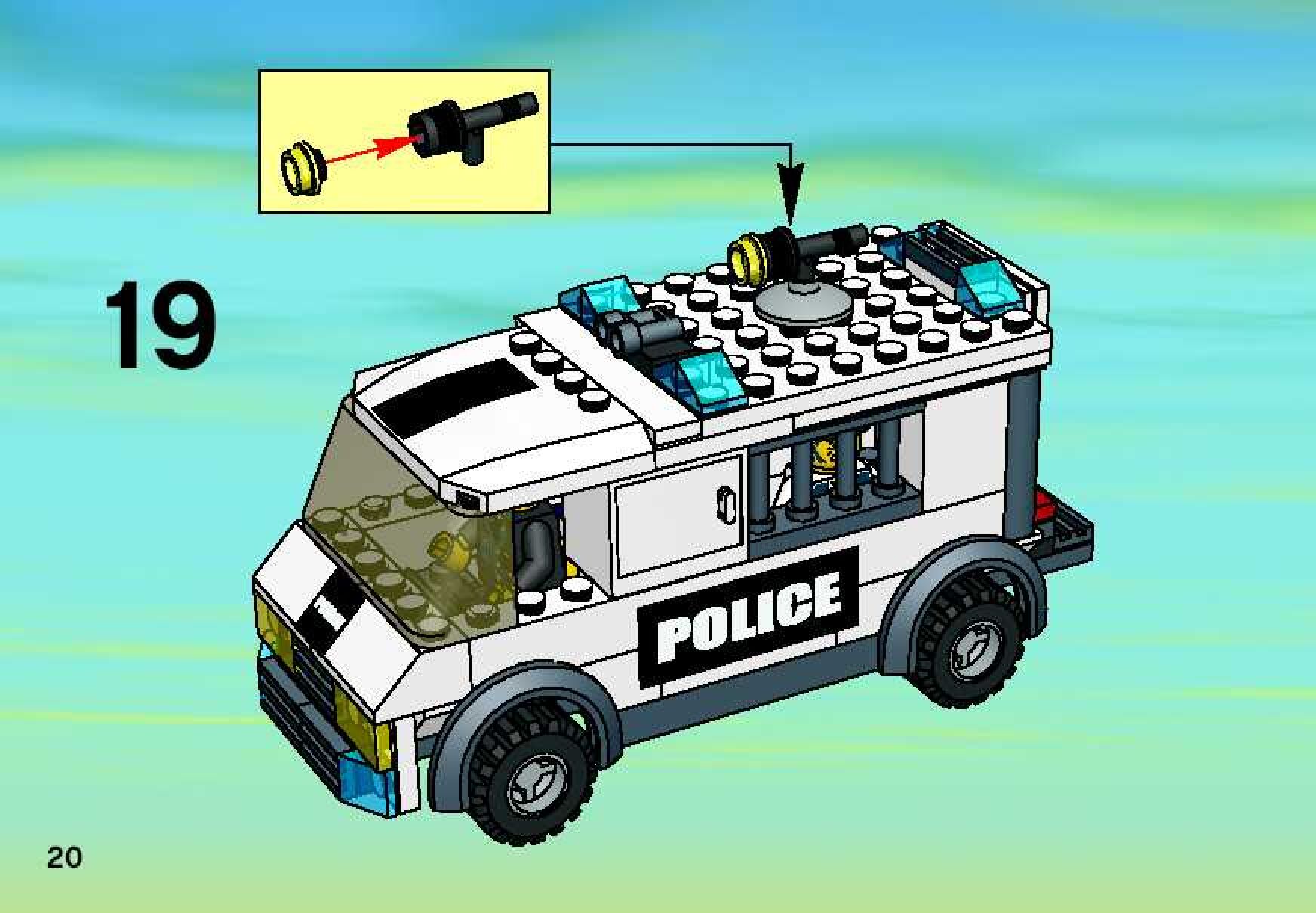 19

POLICE

20