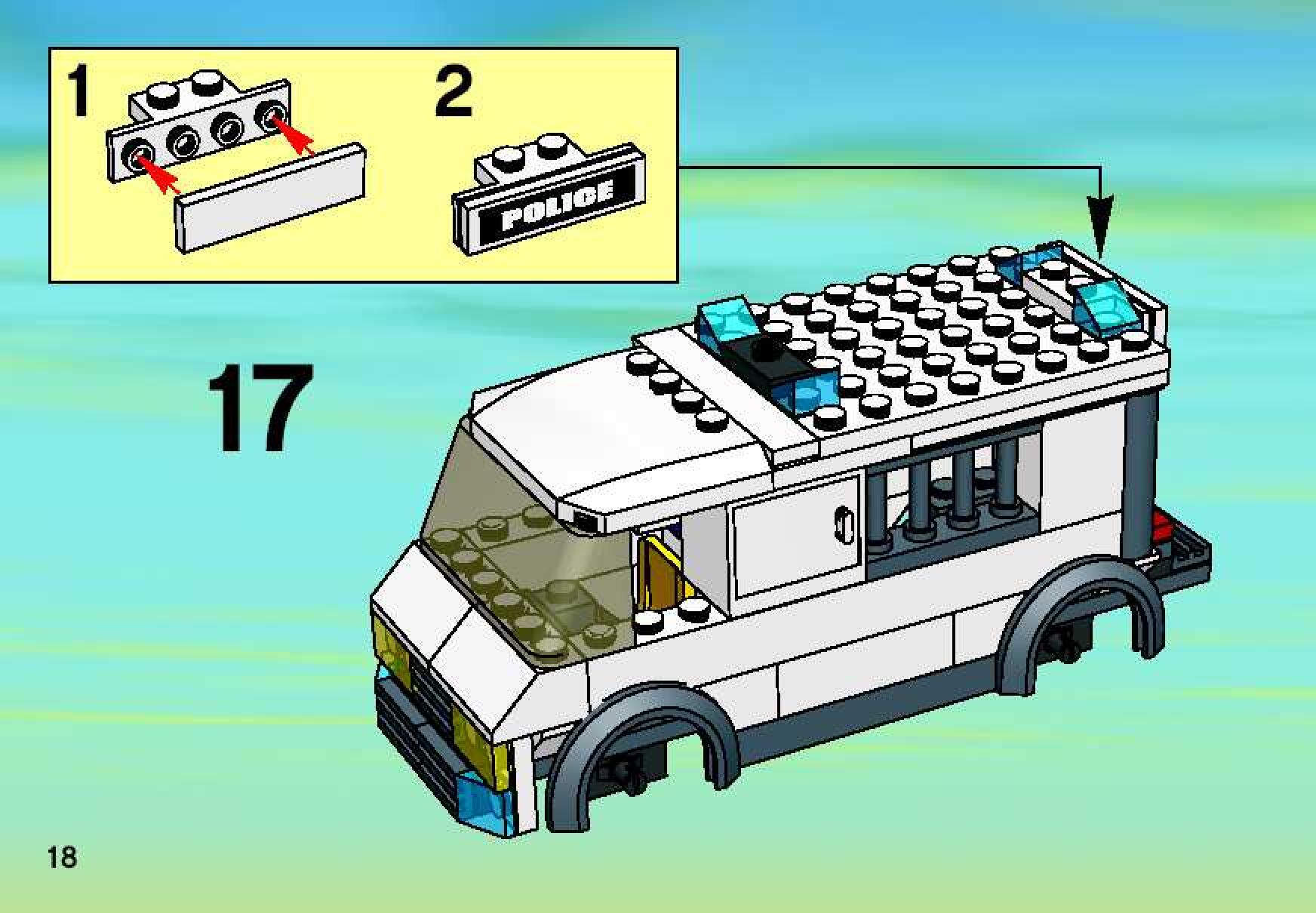 1

2

POLICE

17

18