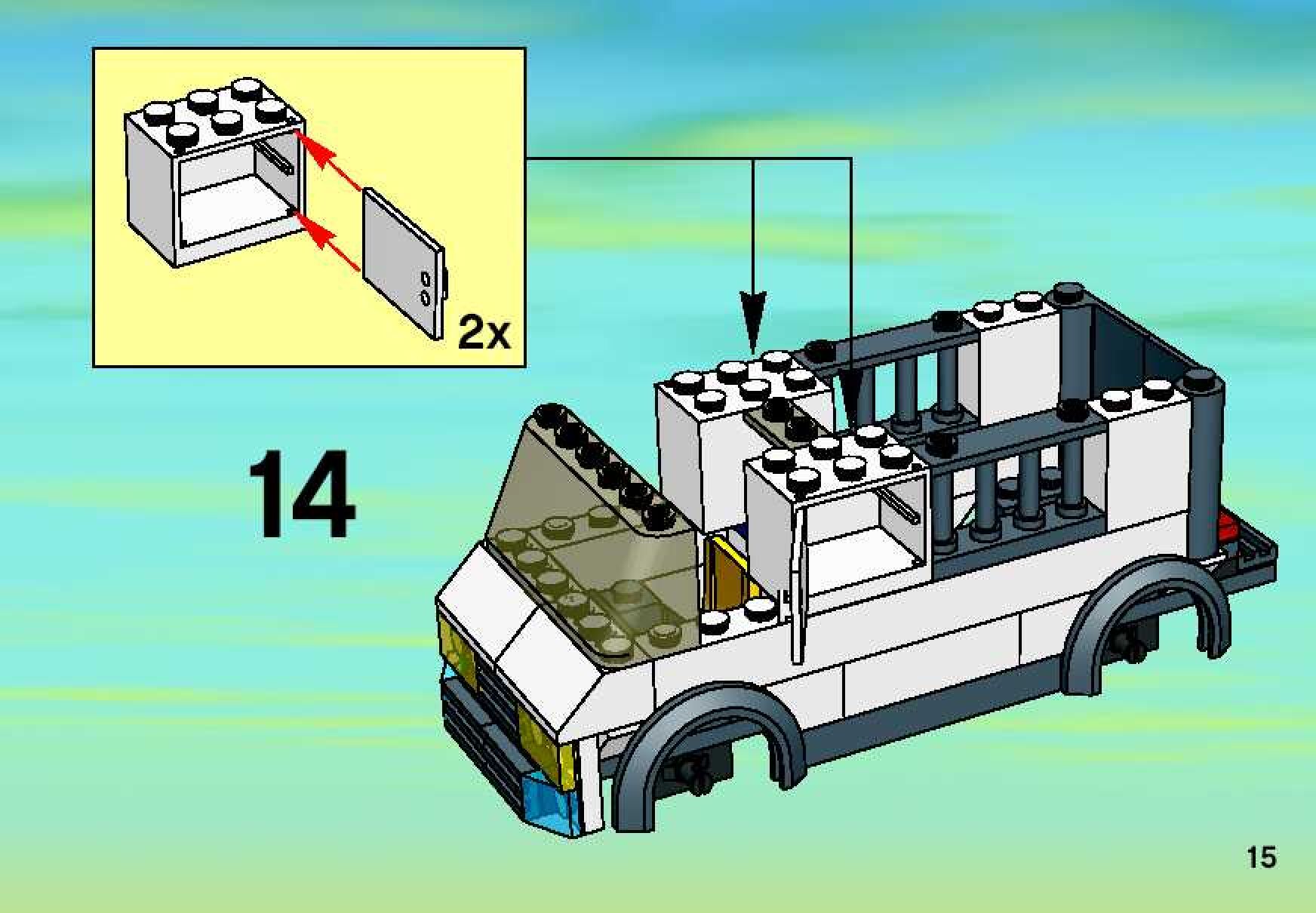 2x

14

15