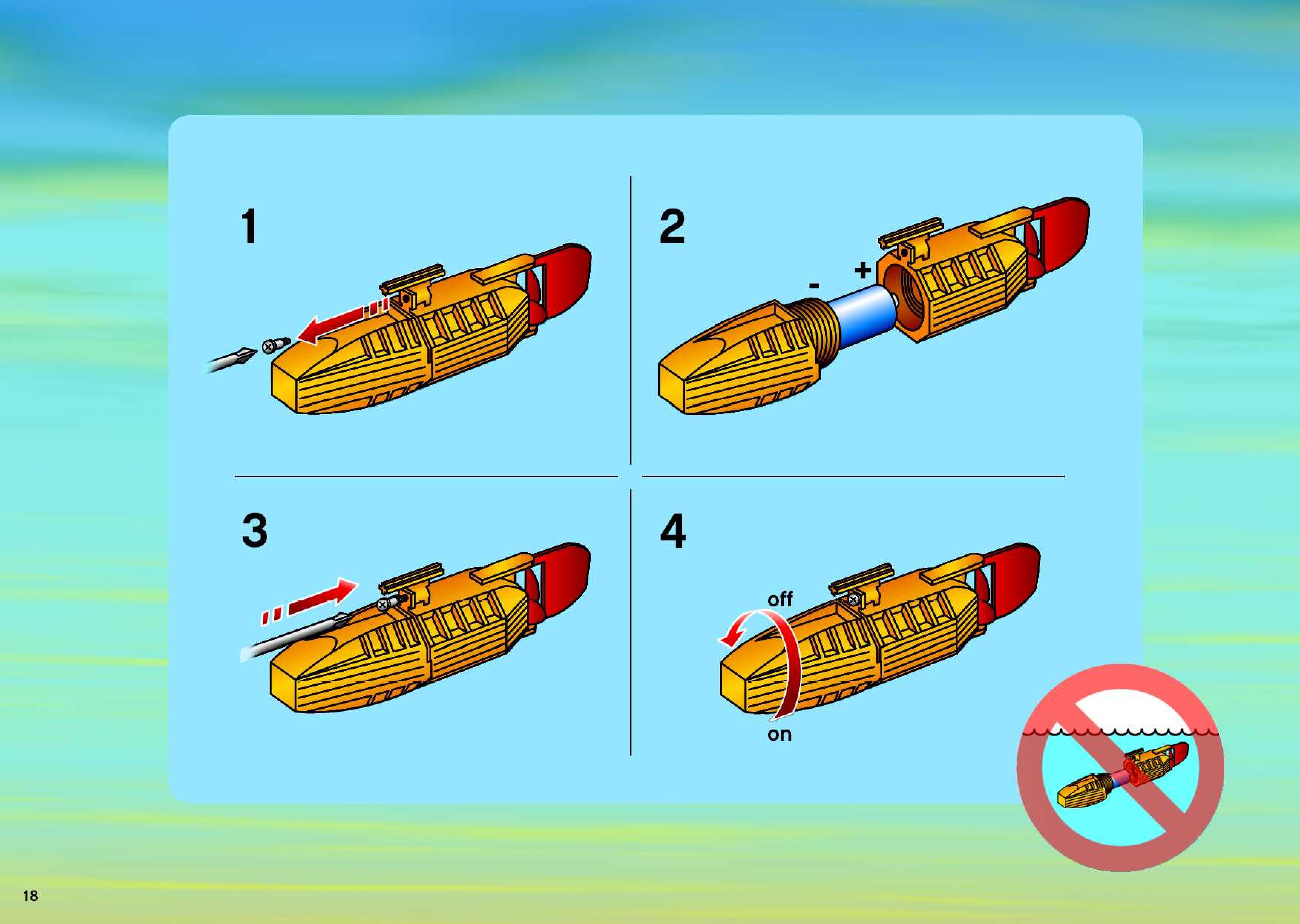 1

2

-

+

3

4

off

on

18