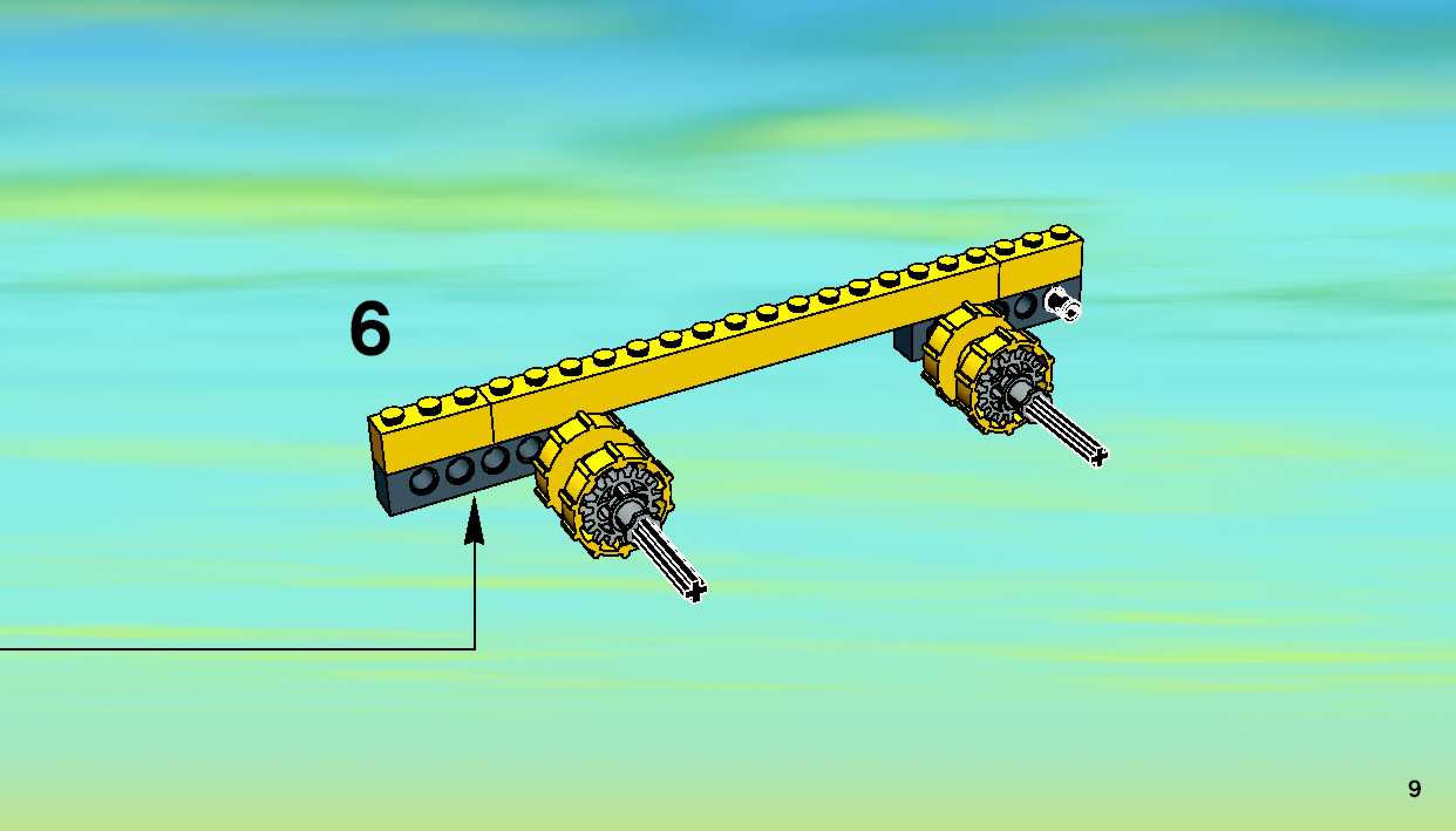 6

9