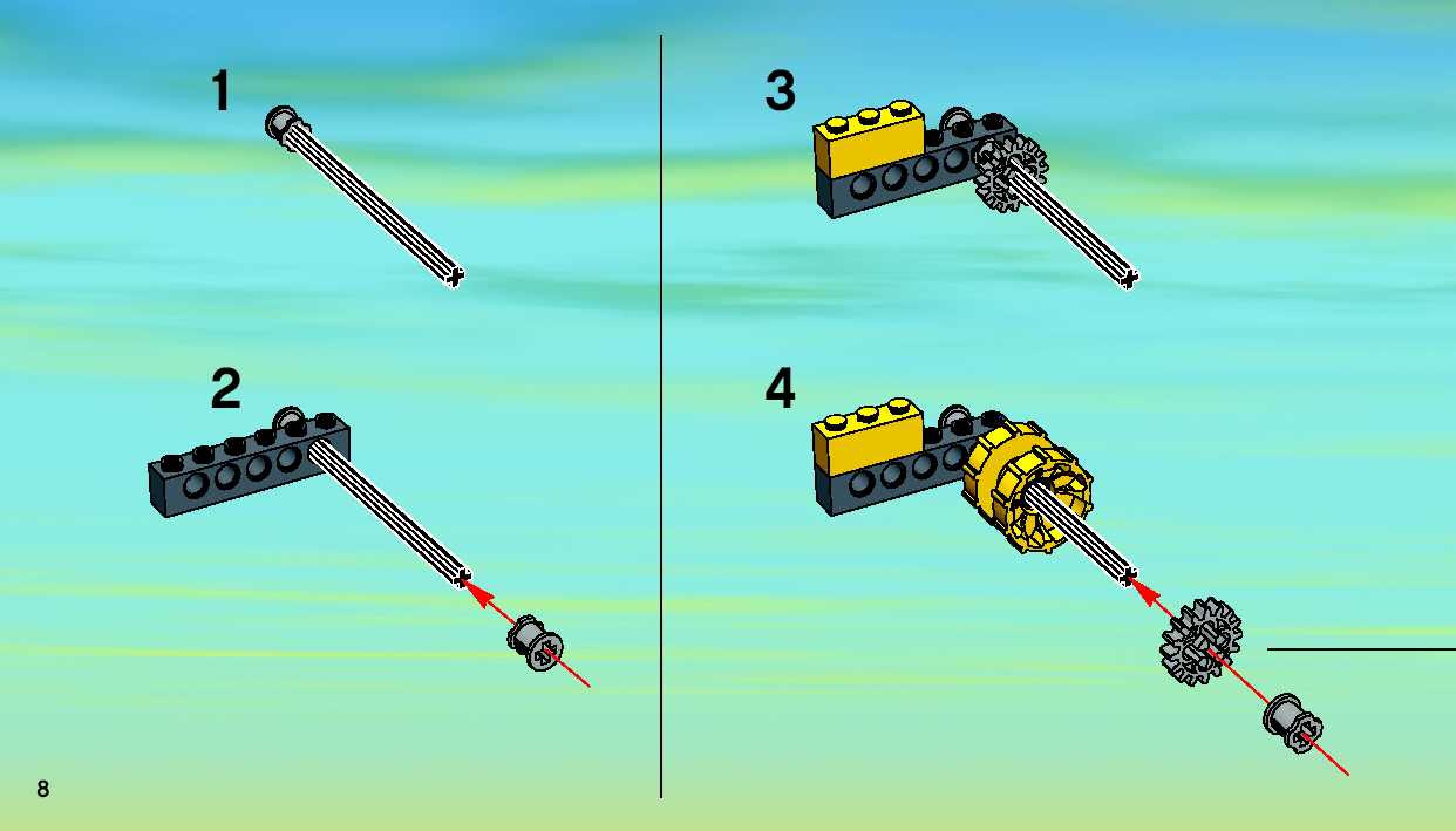 1

2

3

4

8