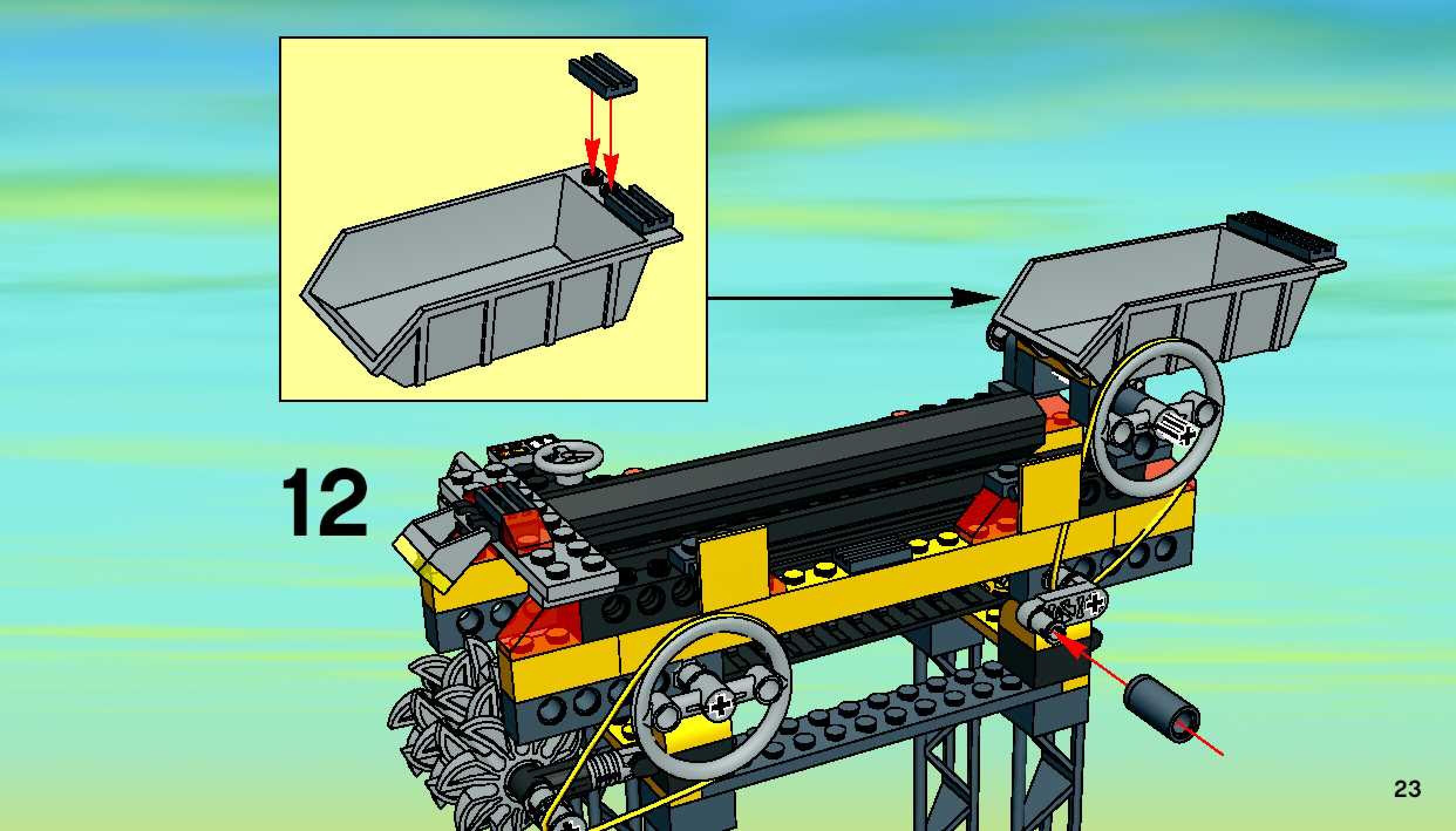 12

23